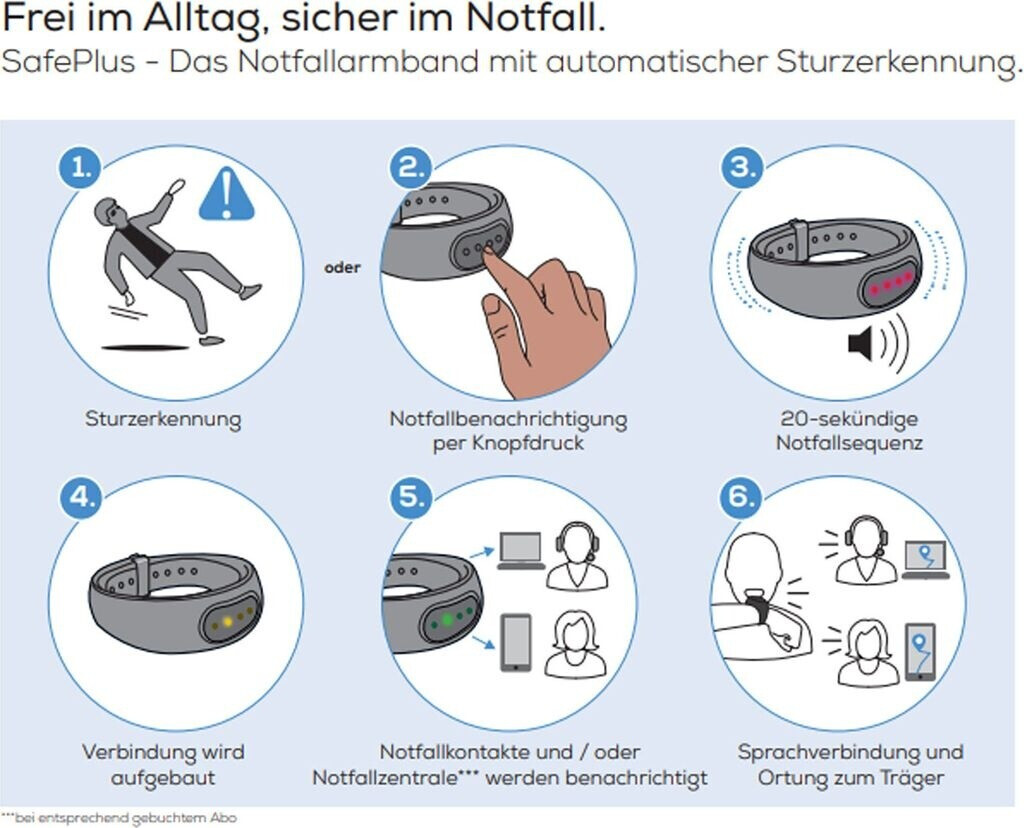 Frei im Alltag, sicher im Notfall.
SafePlus - Das Notfallarmband mit automatischer Sturzerkennung.

1.

Sturzerkennung

oder

2.

Notfallbenachrichtigung per Knopfdruck

3.

20-sekündige Notfallsequenz

4.

Verbindung wird aufgebaut

5.

Notfallkontakte und / oder Notfallzentrale*** werden benachrichtigt

6.

Sprachverbindung und Ortung zum Träger

***bei entsprechend gebuchtem Abo