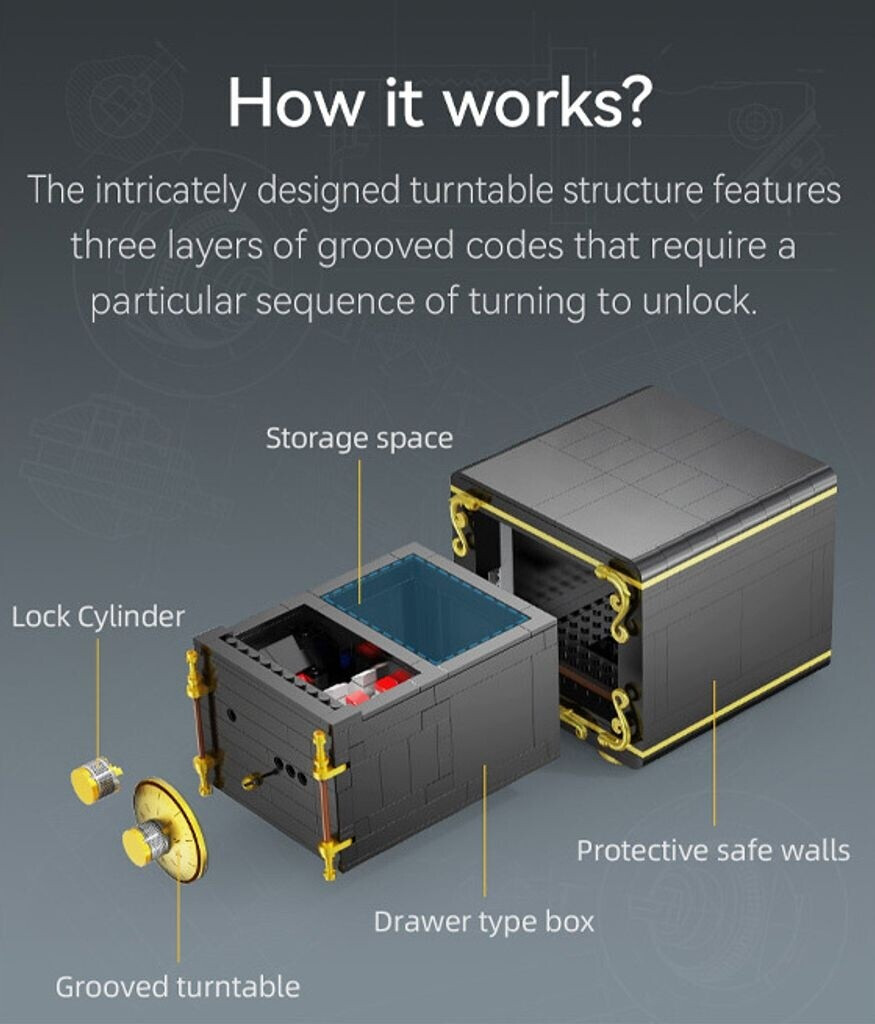 How it works?

The intricately designed turntable structure features three layers of grooved codes that require a particular sequence of turning to unlock.

Storage space

Lock Cylinder

Protective safe walls

Drawer type box

Grooved turntable