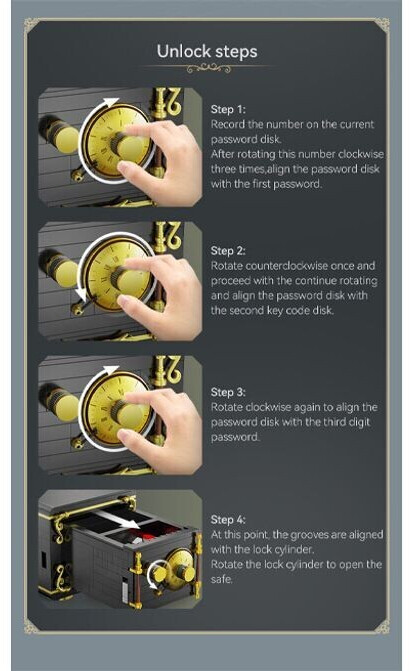 Unlock steps

Step 1:
Record the number on the current password disk.
After rotating this number clockwise three times,align the password disk with the first password.

Step 2:
Rotate counterclockwise once and proceed with the continue rotating and align the password disk with the second key code disk.

Step 3:
Rotate clockwise again to align the password disk with the third digit password.

Step 4:
At this point, the grooves are aligned with the lock cylinder.
Rotate the lock cylinder to open the safe.