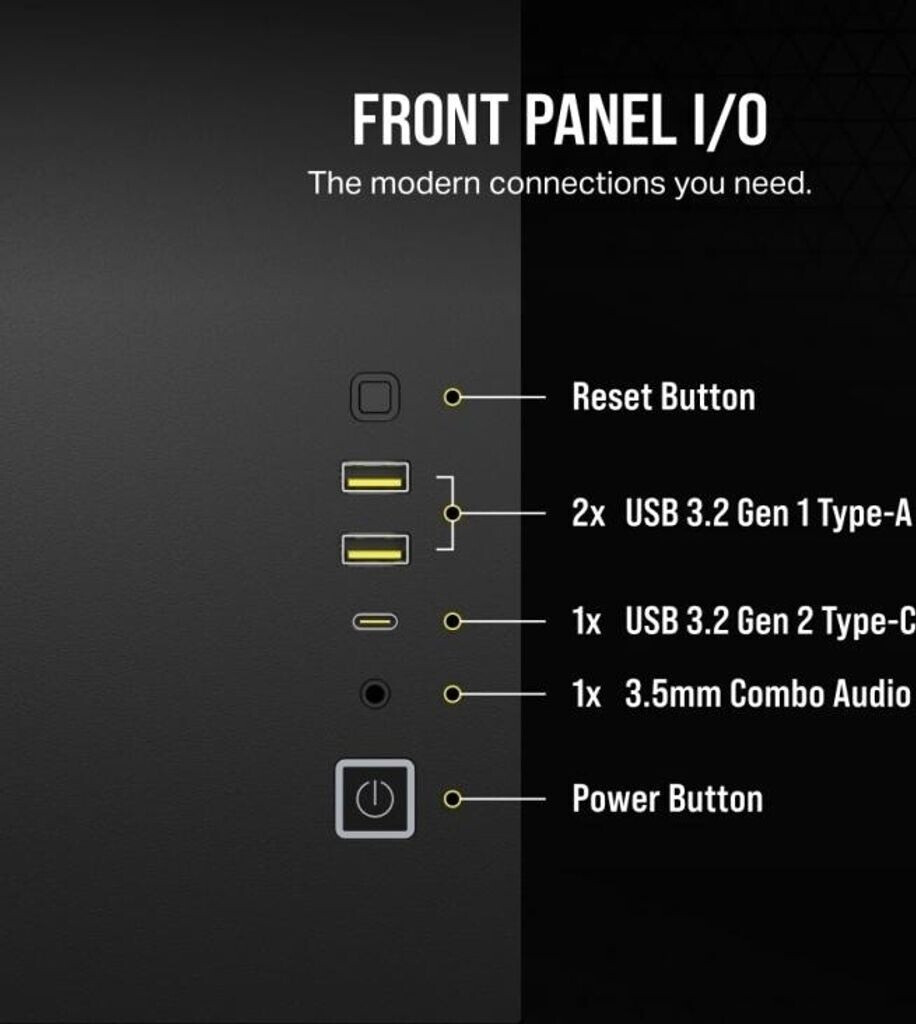 FRONT PANEL I/O
The modern connections you need.

Reset Button

2x USB 3.2 Gen 1 Type-A

1x USB 3.2 Gen 2 Type-C

1x 3.5mm Combo Audio

Power Button