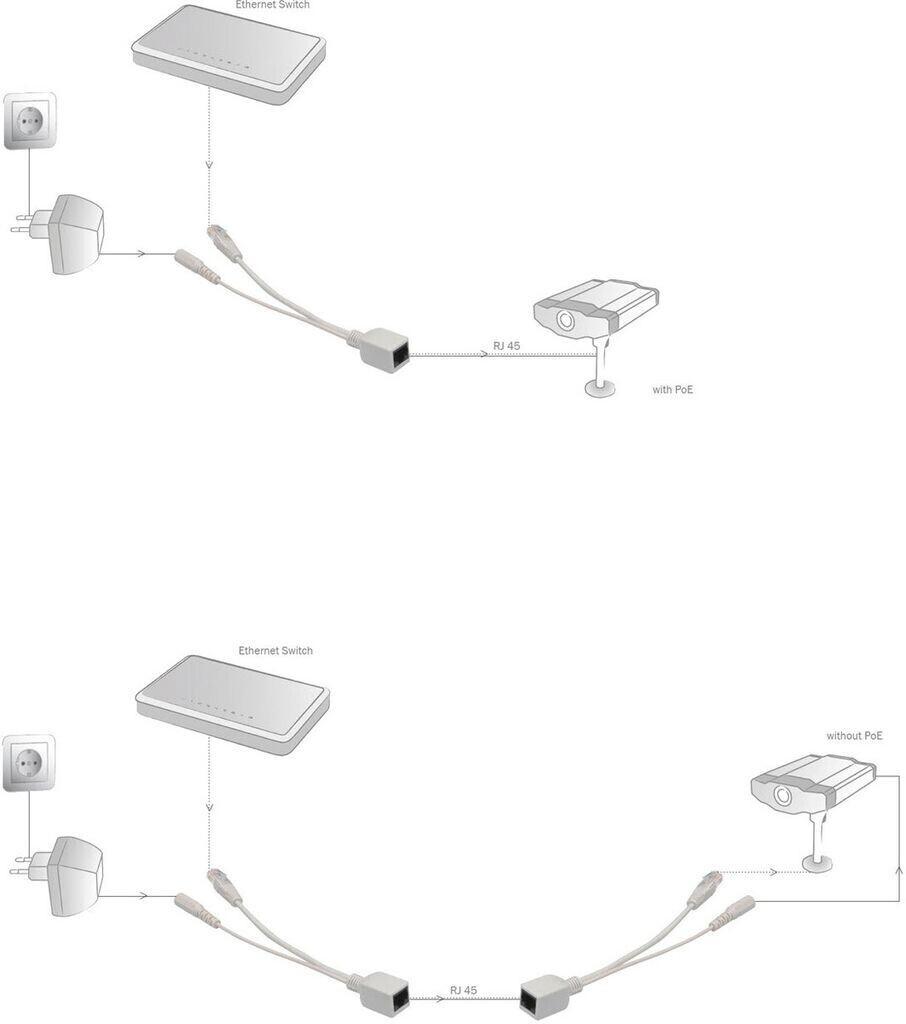 Ethernet Switch

RJ 45

with PoE

Ethernet Switch

without PoE

RJ 45