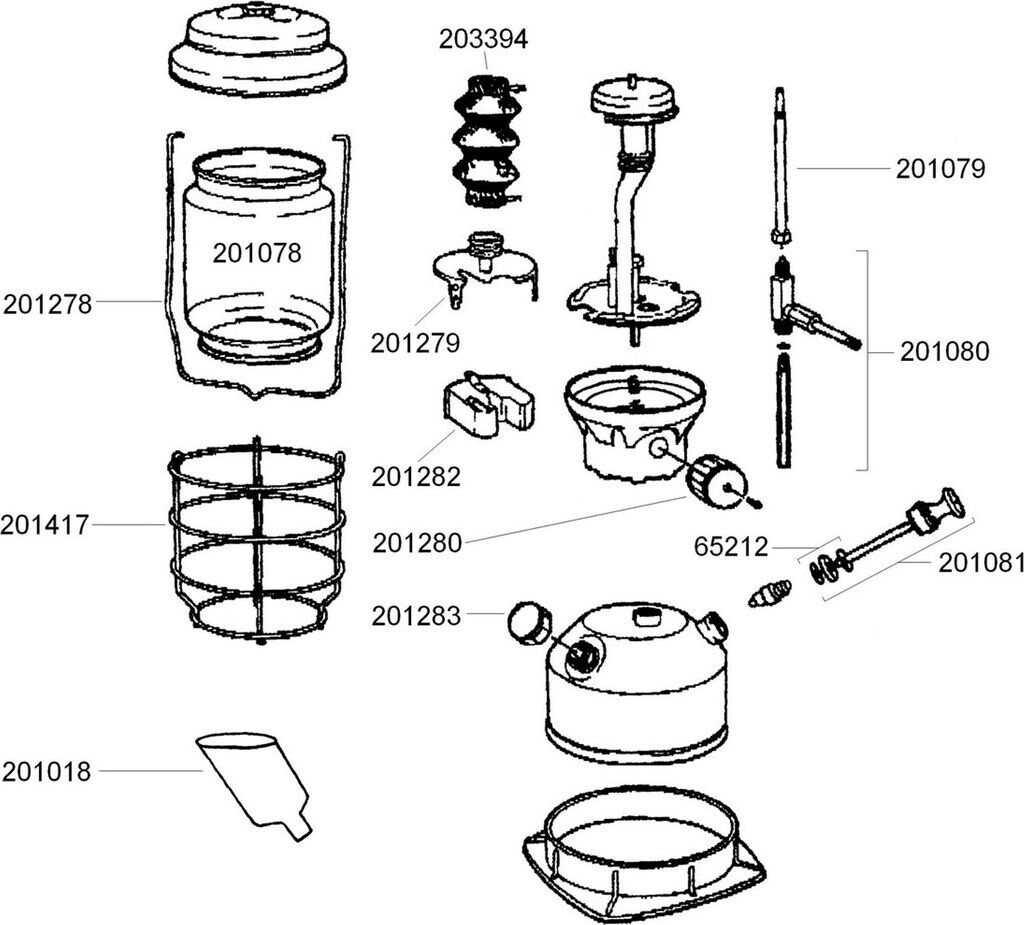 203394
201079
201078
201278
201279
201080
201282
201417
201280
65212
201081
201283
201018