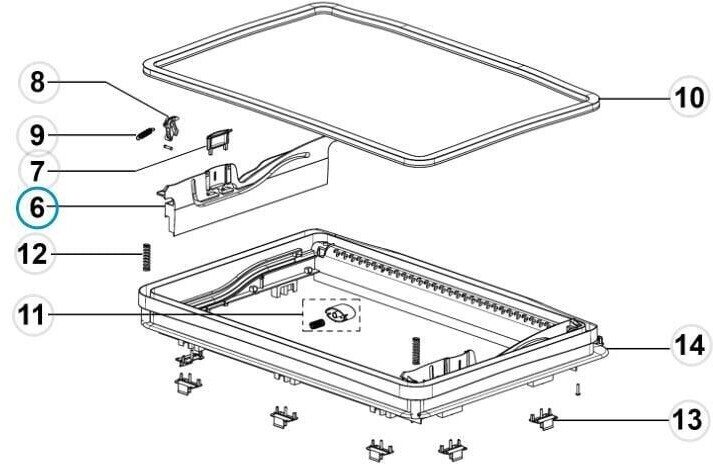 8
9
7
6
12
11
10
14
13