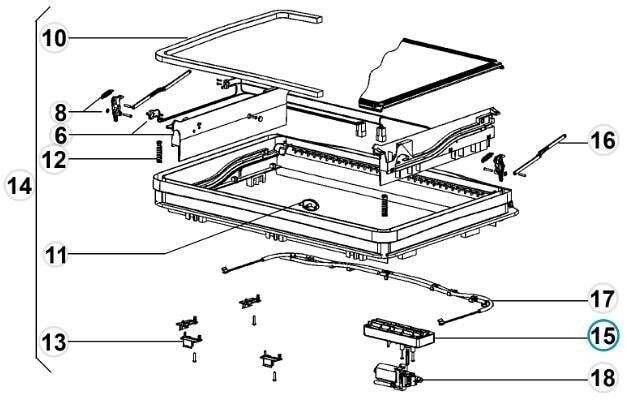 10
8
6
12
14
11
13
16
17
15
18