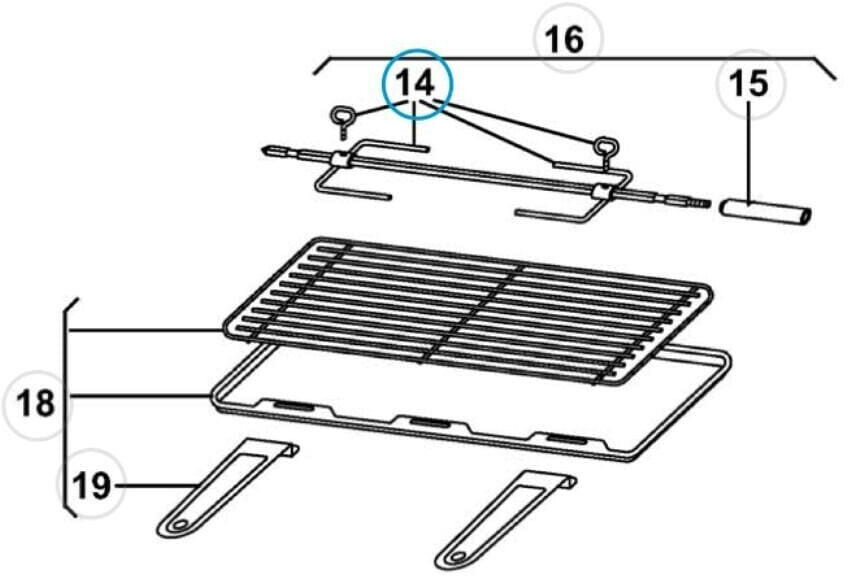 16
14
15
18
19