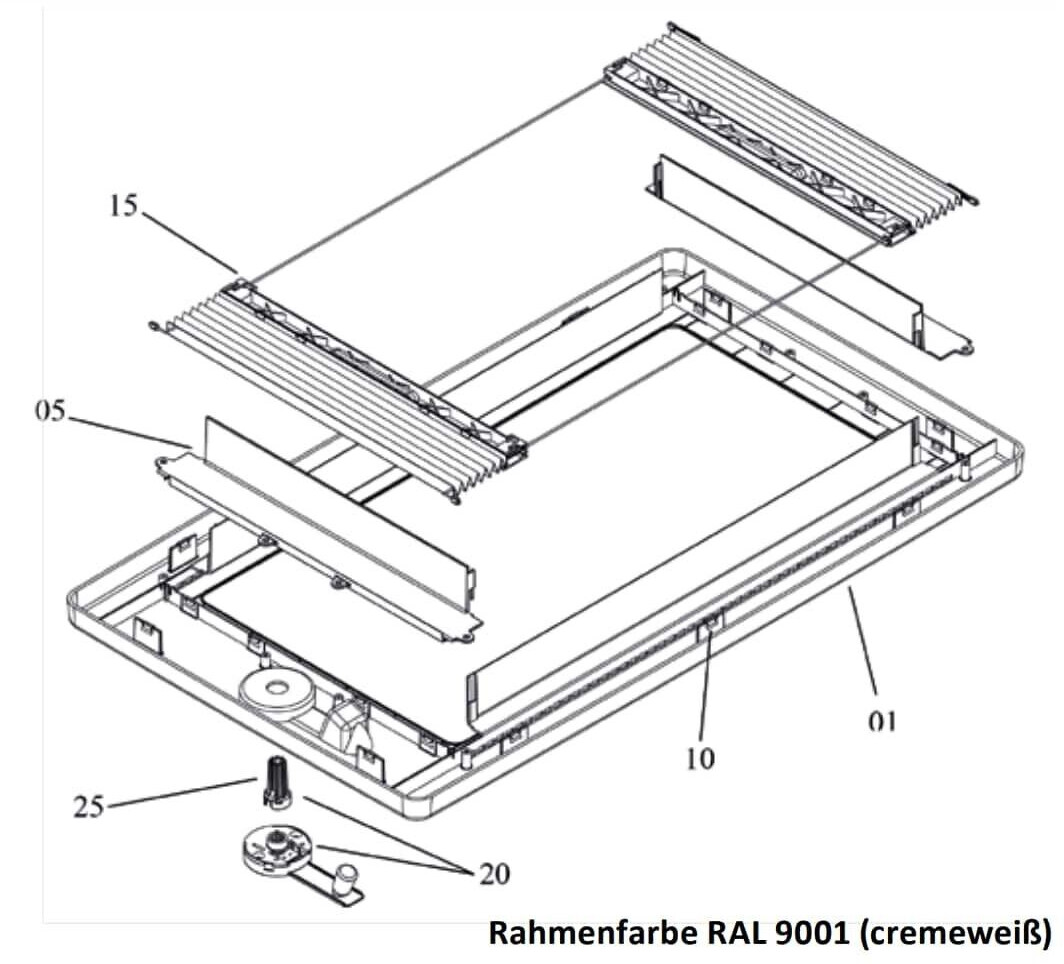 15

05

01

10

25

20

Rahmenfarbe RAL 9001 (cremeweiß)