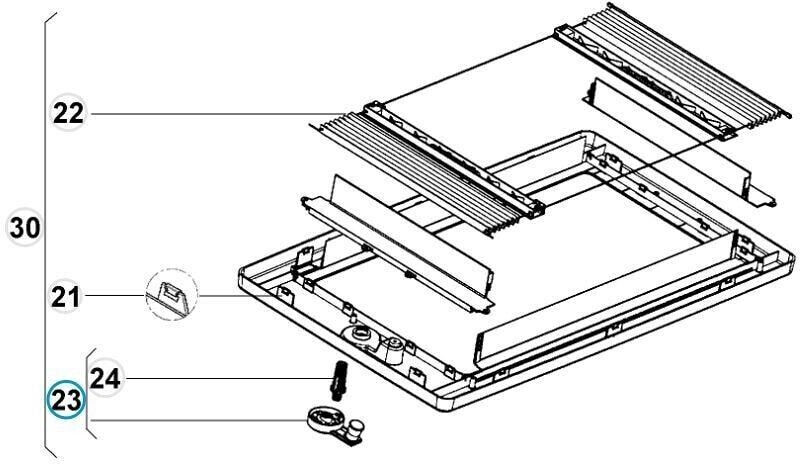 22

30

21

24

23