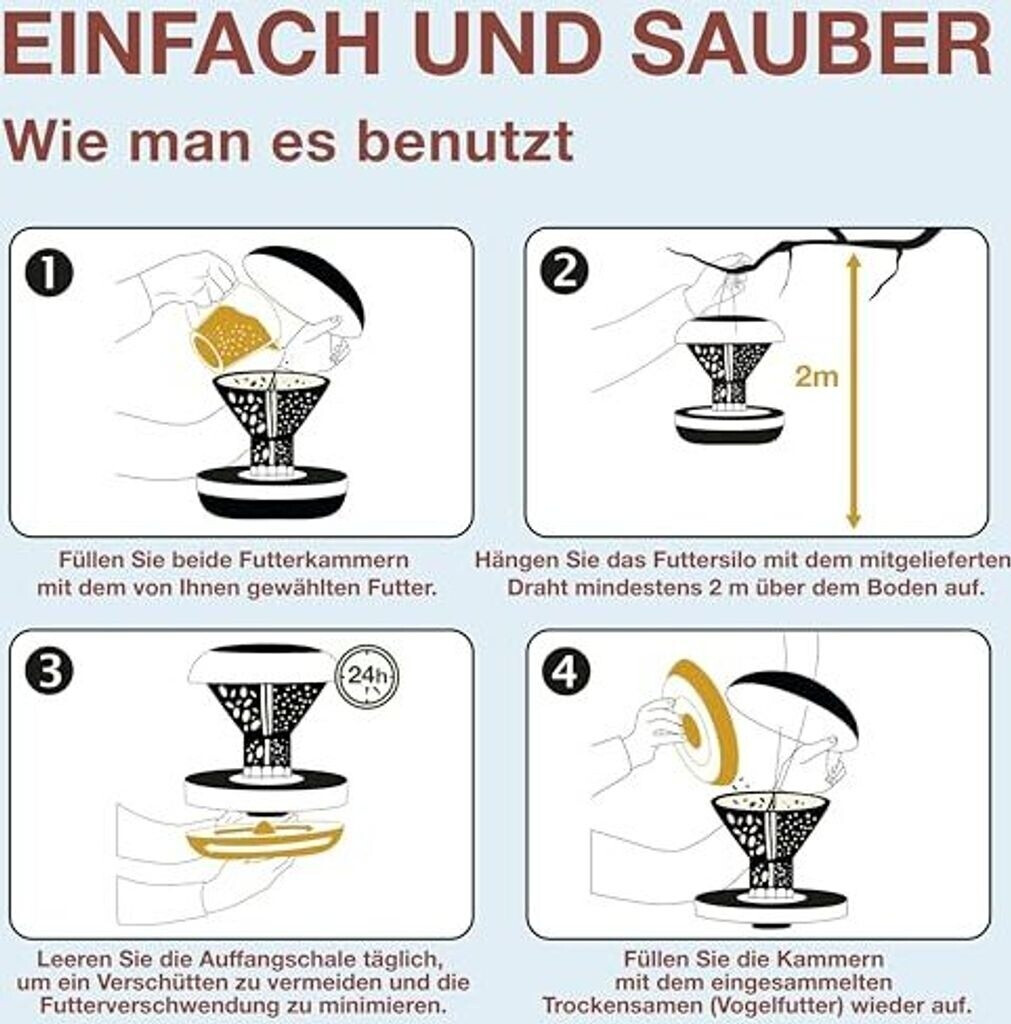 EINFACH UND SAUBER

Wie man es benutzt

1

Füllen Sie beide Futterkammern mit dem von Ihnen gewählten Futter.

2

2m

Hängen Sie das Futtersilo mit dem mitgelieferten Draht mindestens 2 m über dem Boden auf.

3

24h

Leeren Sie die Auffangschale täglich, um ein Verschütten zu vermeiden und die Futterverschwendung zu minimieren.

4

Füllen Sie die Kammern mit dem eingesammelten Trockensamen (Vogelfutter) wieder auf.