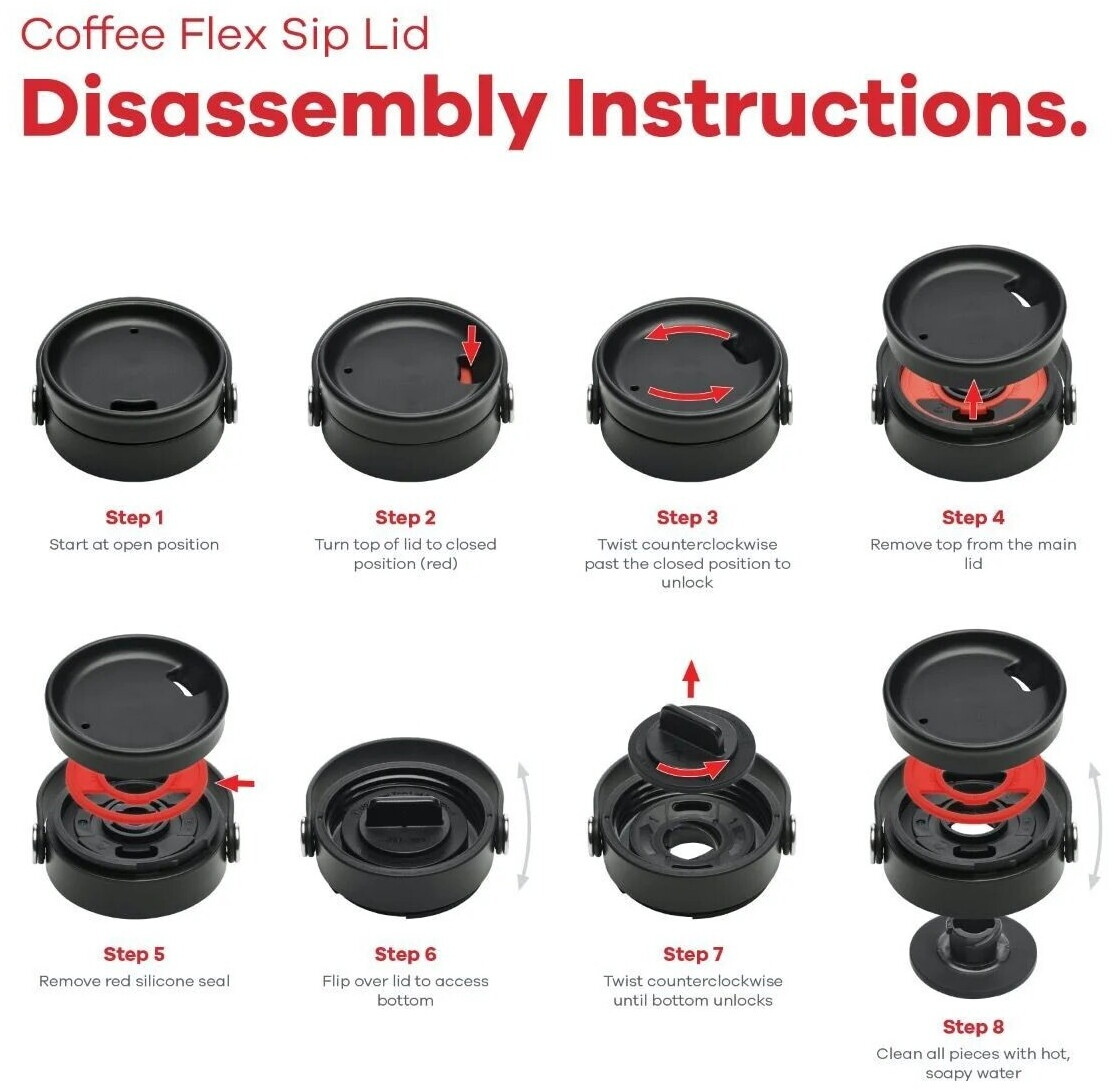 Coffee Flex Sip Lid

Disassembly Instructions.

Step 1
Start at open position

Step 2
Turn top of lid to closed position (red)

Step 3
Twist counterclockwise past the closed position to unlock

Step 4
Remove top from the main lid

Step 5
Remove red silicone seal

Step 6
Flip over lid to access bottom

Step 7
Twist counterclockwise until bottom unlocks

Step 8
Clean all pieces with hot, soapy water