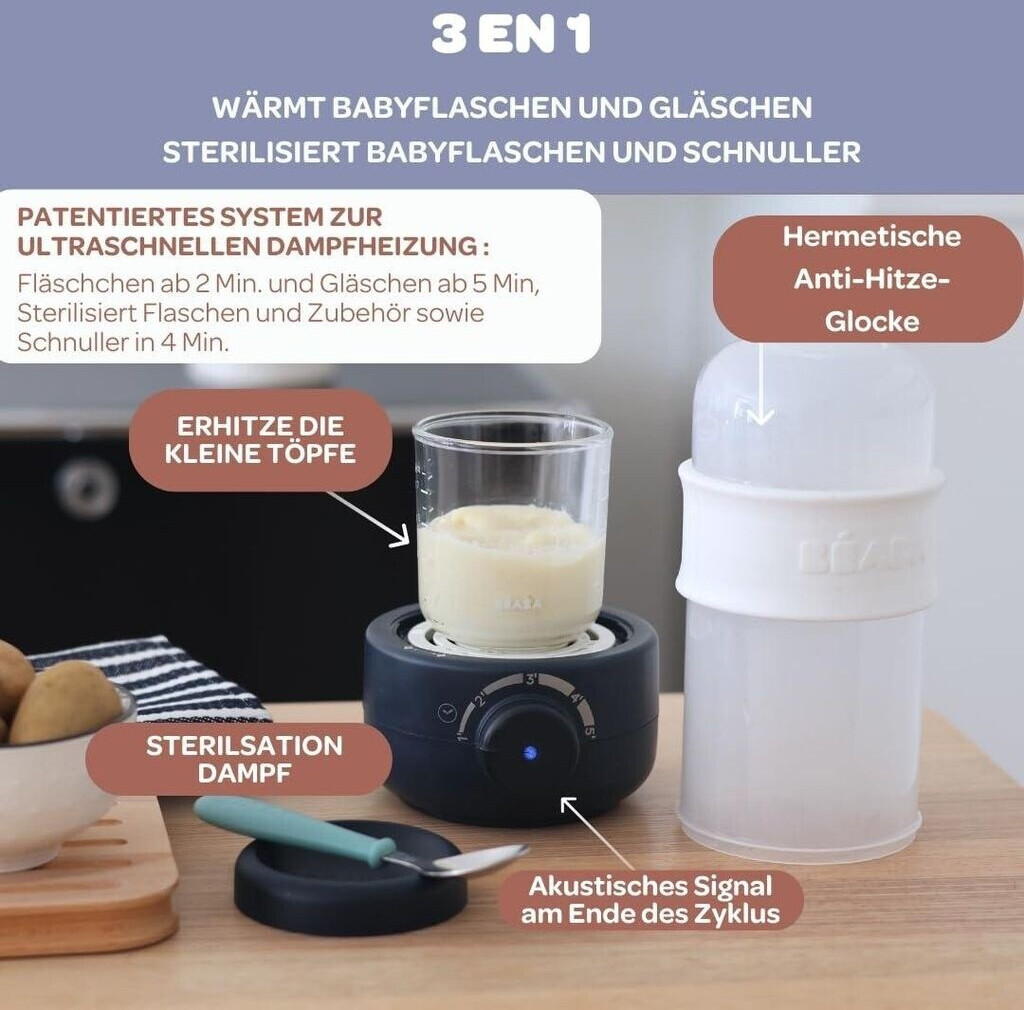 3 EN 1

WÄRMT BABYFLASCHEN UND GLÄSCHEN
STERILISIERT BABYFLASCHEN UND SCHNULLER

PATENTIERTES SYSTEM ZUR ULTRASCHNELLEN DAMPFHEIZUNG :
Fläschchen ab 2 Min. und Gläschen ab 5 Min, Sterilisiert Flaschen und Zubehör sowie Schnuller in 4 Min.

Hermetische Anti-Hitze-Glocke

ERHITZE DIE KLEINE TÖPFE

BÉABA

BÉABA

1' 2' 3' 4' 5'

STERILSATION DAMPF

Akustisches Signal am Ende des Zyklus