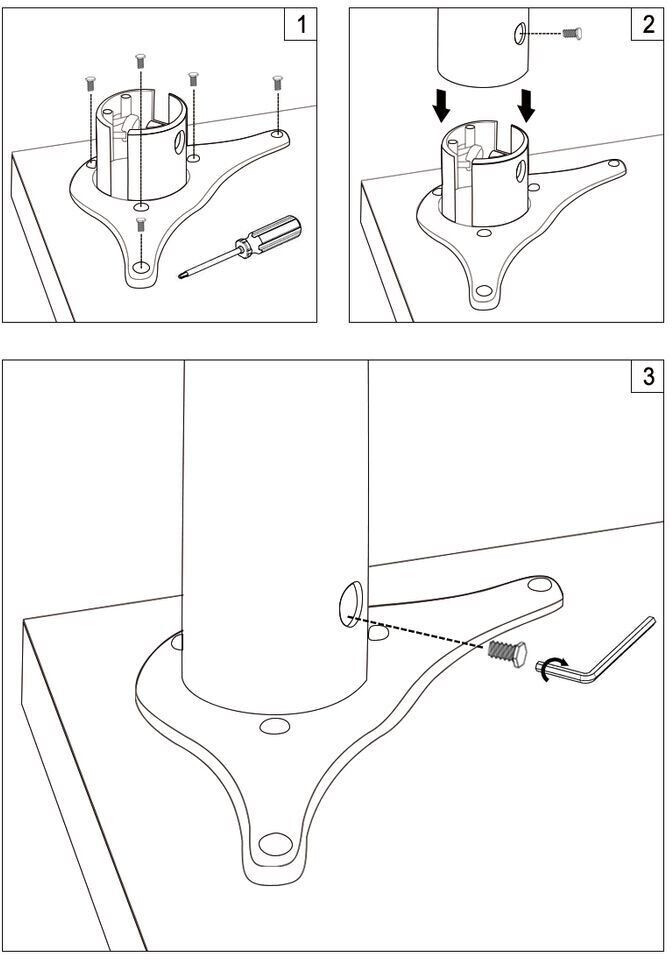 1

2

3