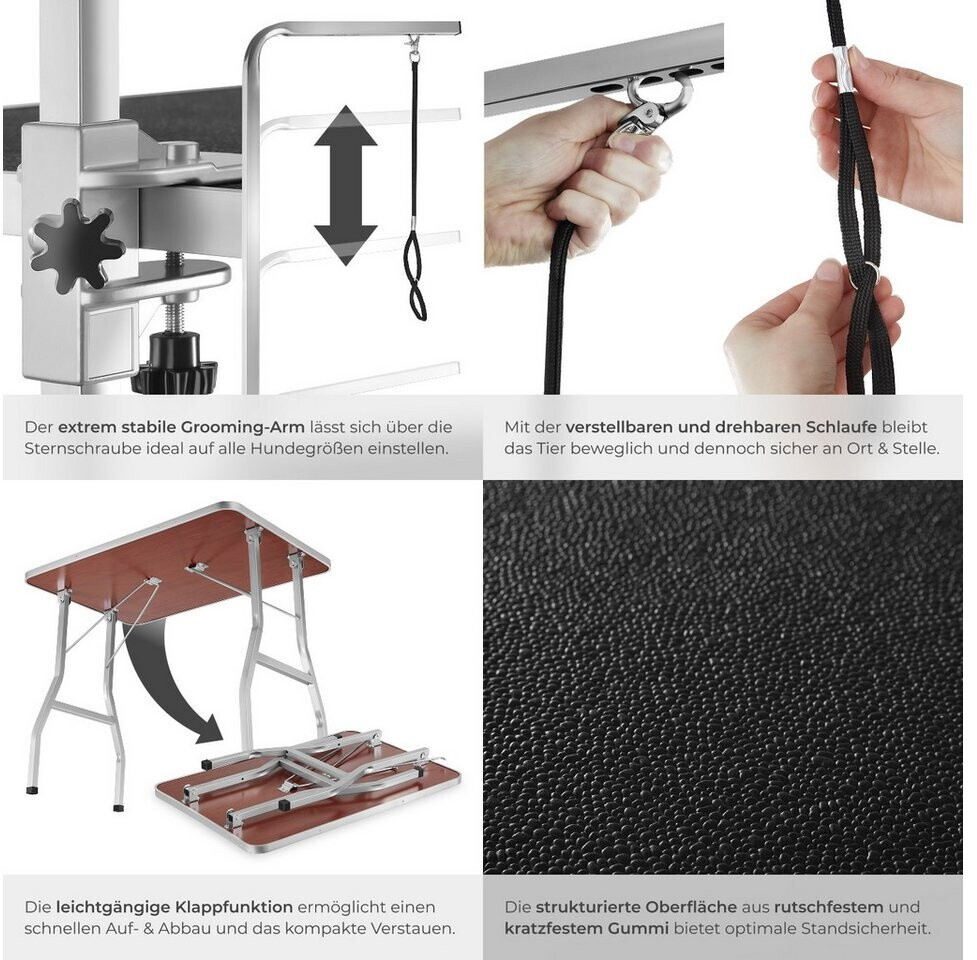 Der extrem stabile Grooming-Arm lässt sich über die Sternschraube ideal auf alle Hundegrößen einstellen.

Mit der verstellbaren und drehbaren Schlaufe bleibt das Tier beweglich und dennoch sicher an Ort & Stelle.

Die leichtgängige Klappfunktion ermöglicht einen schnellen Auf- & Abbau und das kompakte Verstauen.

Die strukturierte Oberfläche aus rutschfestem und kratzfestem Gummi bietet optimale Standsicherheit.