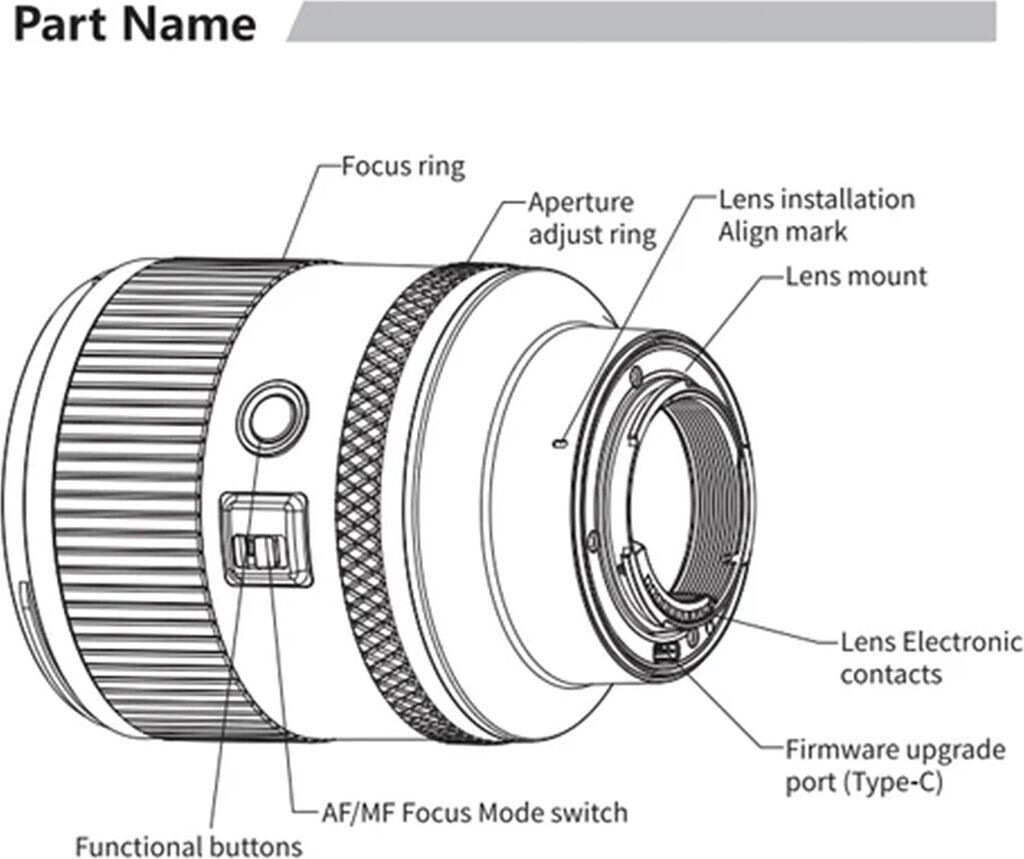 Part Name

Focus ring

Aperture adjust ring

Lens installation Align mark

Lens mount

Lens Electronic contacts

Firmware upgrade port (Type-C)

AF/MF Focus Mode switch

Functional buttons