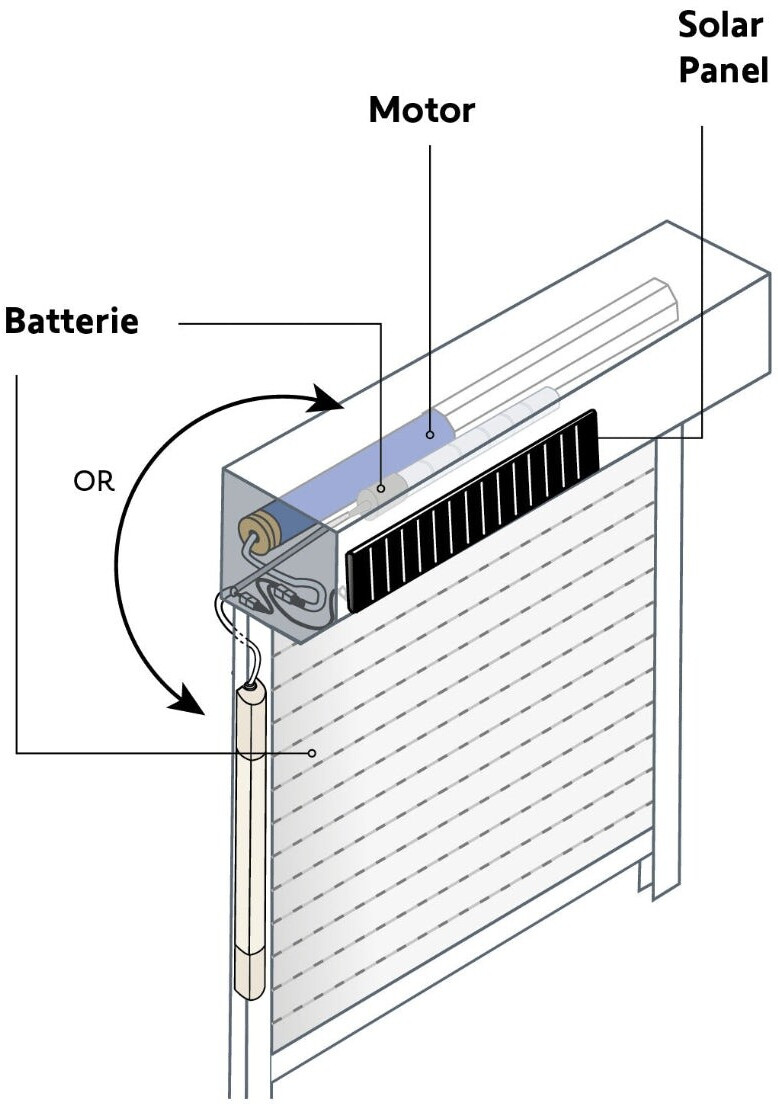 Solar Panel

Motor

Batterie

OR