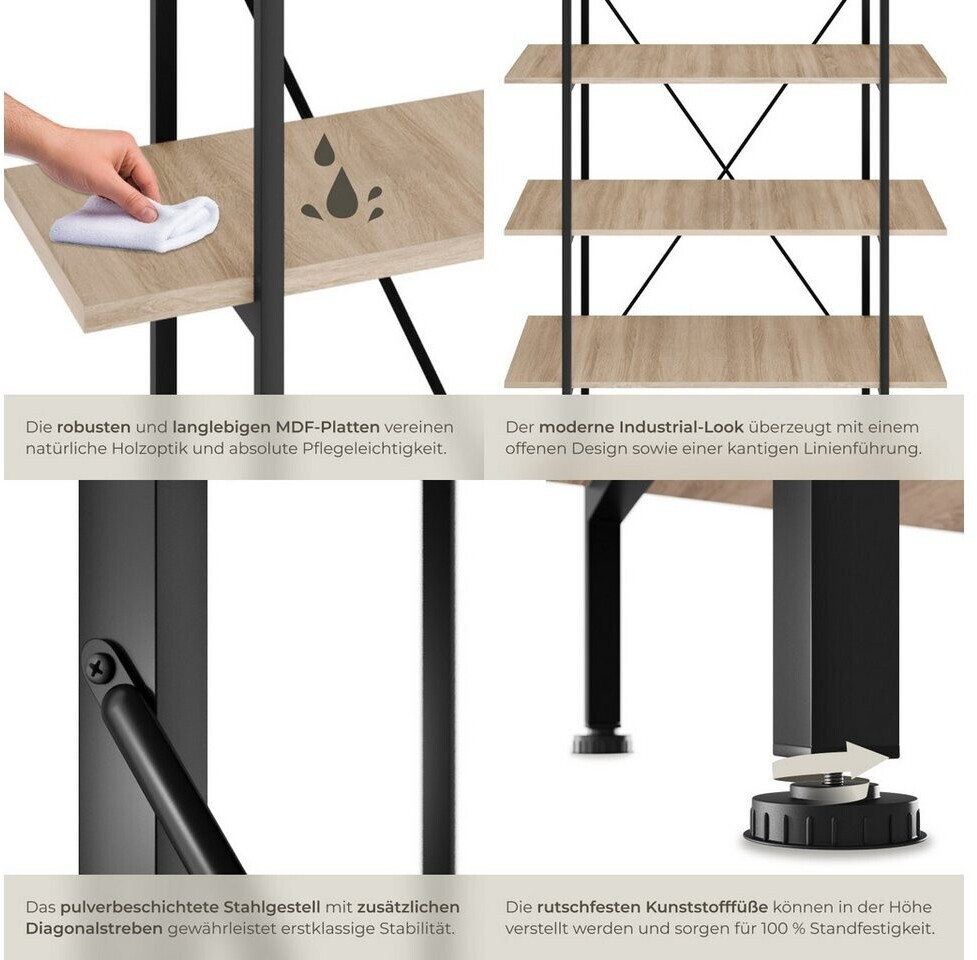 Die robusten und langlebigen MDF-Platten vereinen natürliche Holzoptik und absolute Pflegeleichtigkeit.

Der moderne Industrial-Look überzeugt mit einem offenen Design sowie einer kantigen Linienführung.

Das pulverbeschichtete Stahlgestell mit zusätzlichen Diagonalstreben gewährleistet erstklassige Stabilität.

Die rutschfesten Kunststofffüße können in der Höhe verstellt werden und sorgen für 100 % Standfestigkeit.