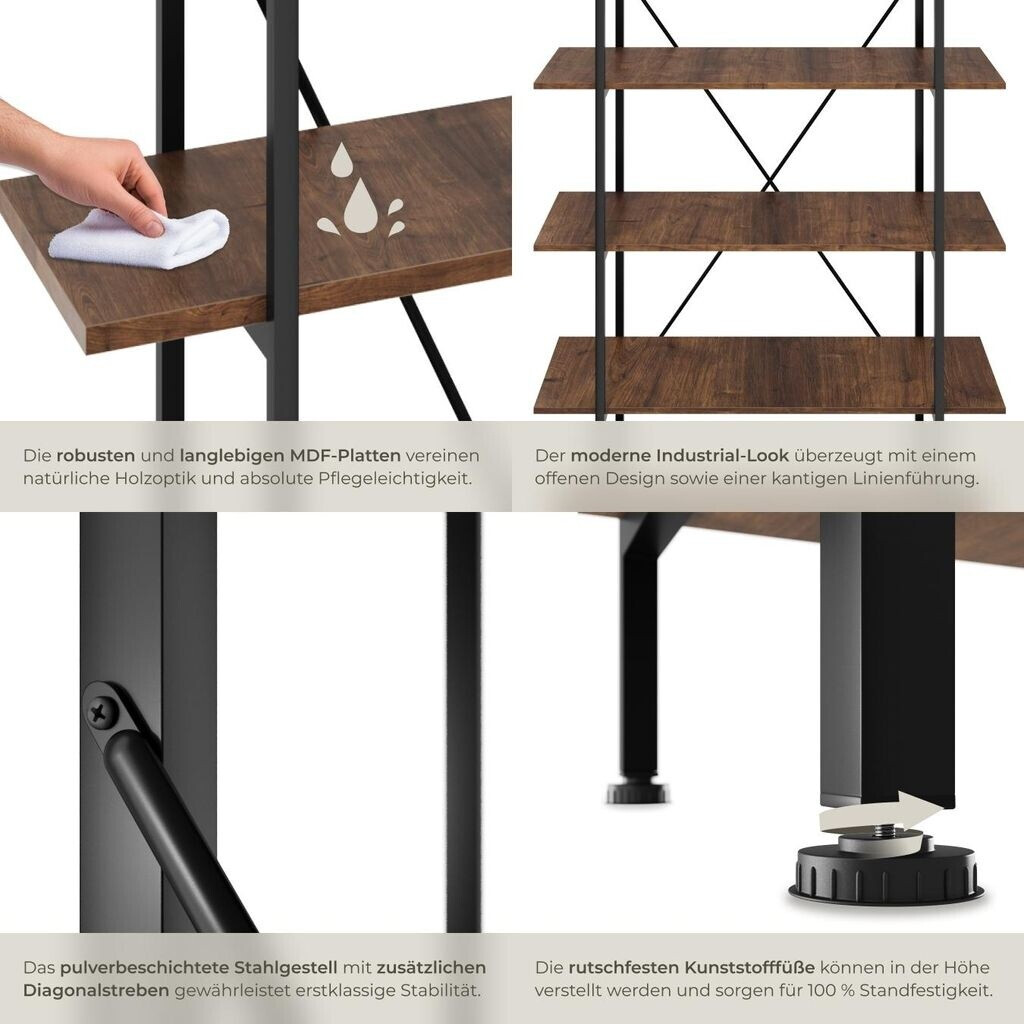 Die robusten und langlebigen MDF-Platten vereinen natürliche Holzoptik und absolute Pflegeleichtigkeit.

Der moderne Industrial-Look überzeugt mit einem offenen Design sowie einer kantigen Linienführung.

Das pulverbeschichtete Stahlgestell mit zusätzlichen Diagonalstreben gewährleistet erstklassige Stabilität.

Die rutschfesten Kunststofffüße können in der Höhe verstellt werden und sorgen für 100 % Standfestigkeit.