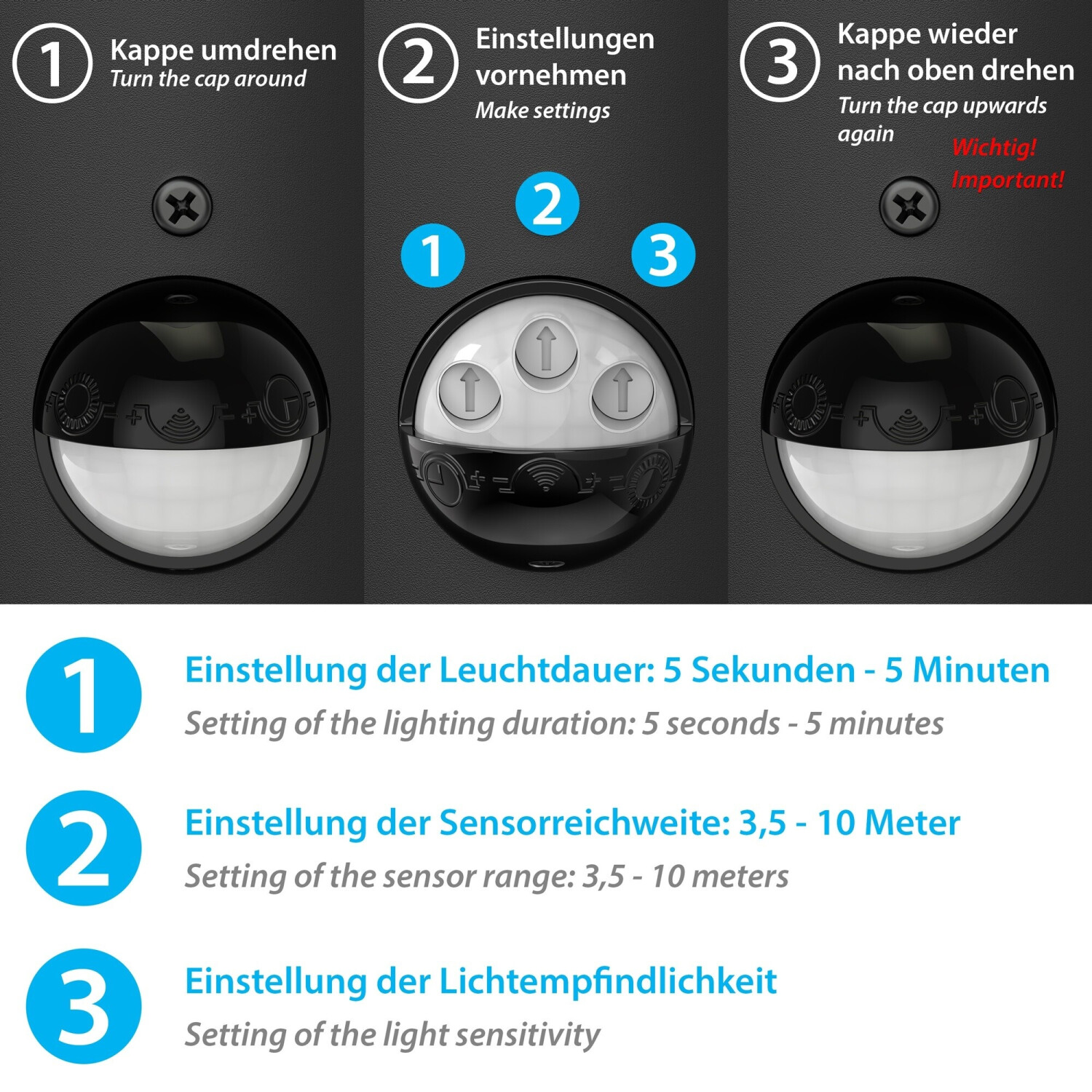 1 Kappe umdrehen
Turn the cap around

2 Einstellungen vornehmen
Make settings

3 Kappe wieder nach oben drehen
Turn the cap upwards again

Wichtig!
Important!

2

1

3

1 Einstellung der Leuchtdauer: 5 Sekunden - 5 Minuten
Setting of the lighting duration: 5 seconds - 5 minutes

2 Einstellung der Sensorreichweite: 3,5 - 10 Meter
Setting of the sensor range: 3,5 - 10 meters

3 Einstellung der Lichtempfindlichkeit
Setting of the light sensitivity