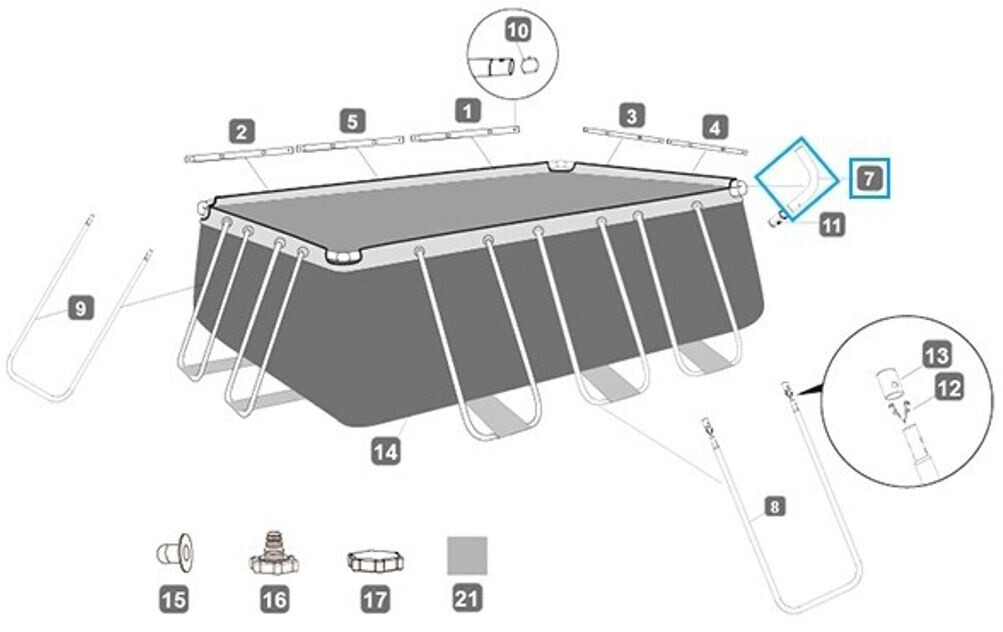 10
2
5
1
3
4
7
11
9
13
12
14
8
15
16
17
21