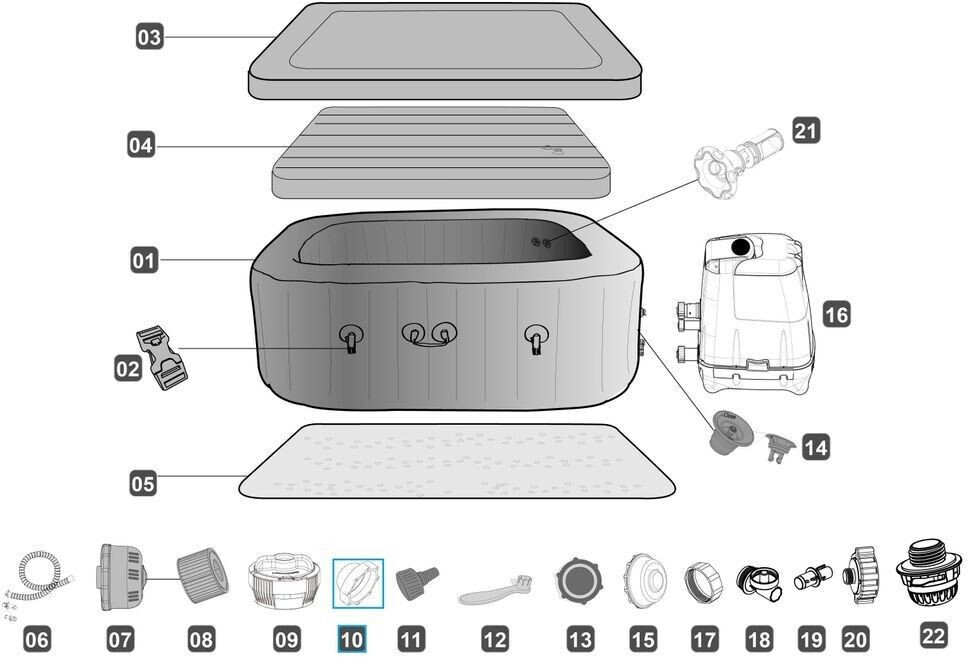 03
04
21
01
16
02
14
05
06
07
08
09
10
11
12
13
15
17
18
19
20
22