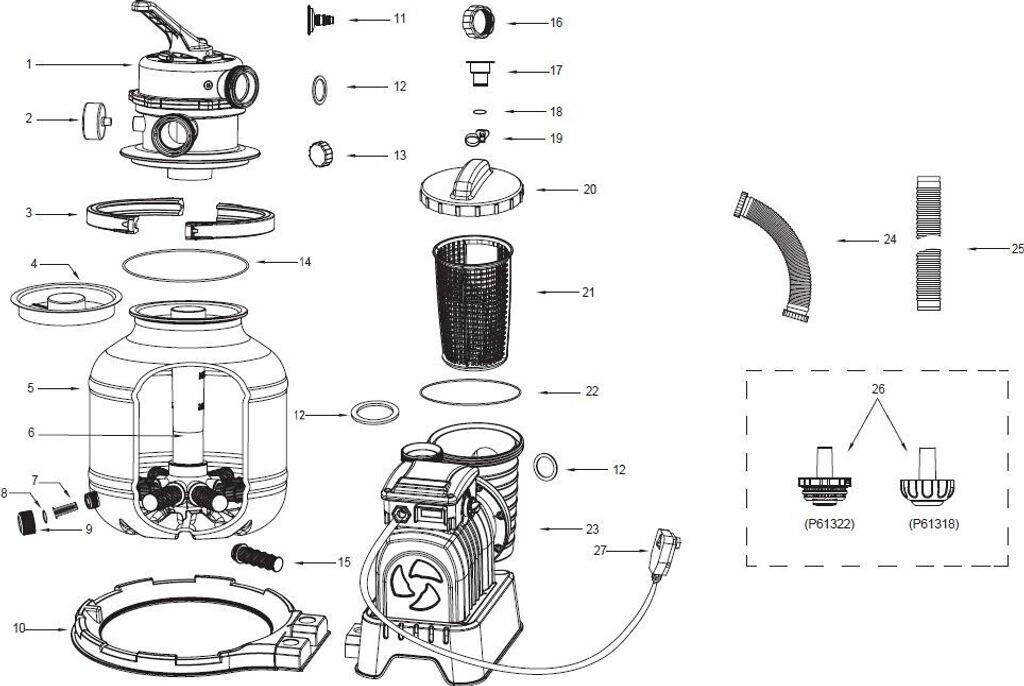 1
2
3
4
5
6
7
8
9
10
11
12
13
14
12
15
16
17
18
19
20
21
22
12
23
27
24
25
26
(P61322)
(P61318)