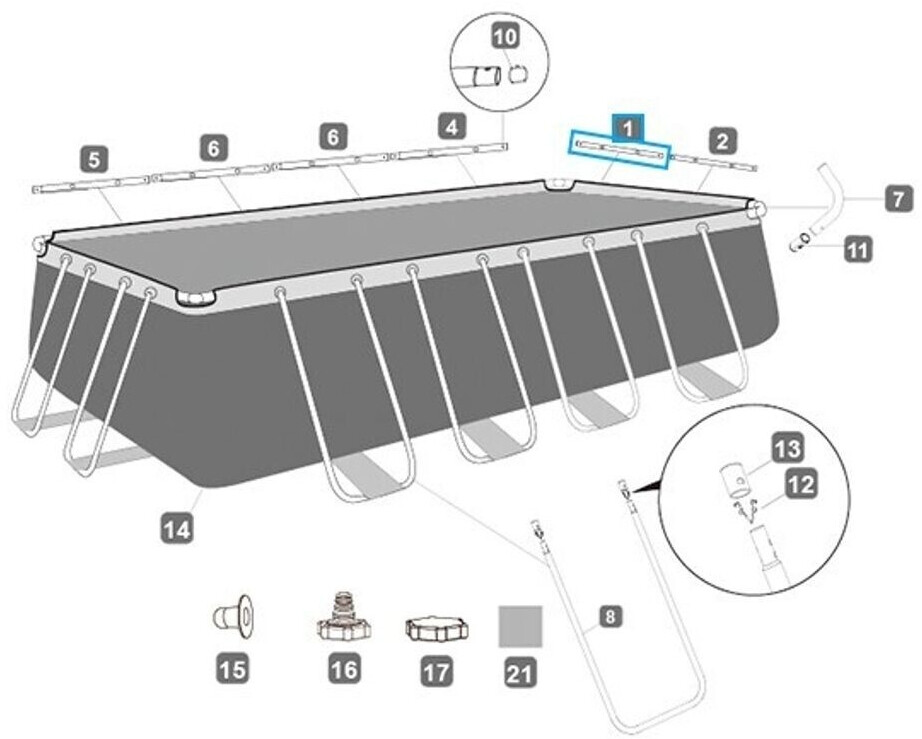 10
5
6
6
4
1
2
7
11
13
12
14
8
15
16
17
21