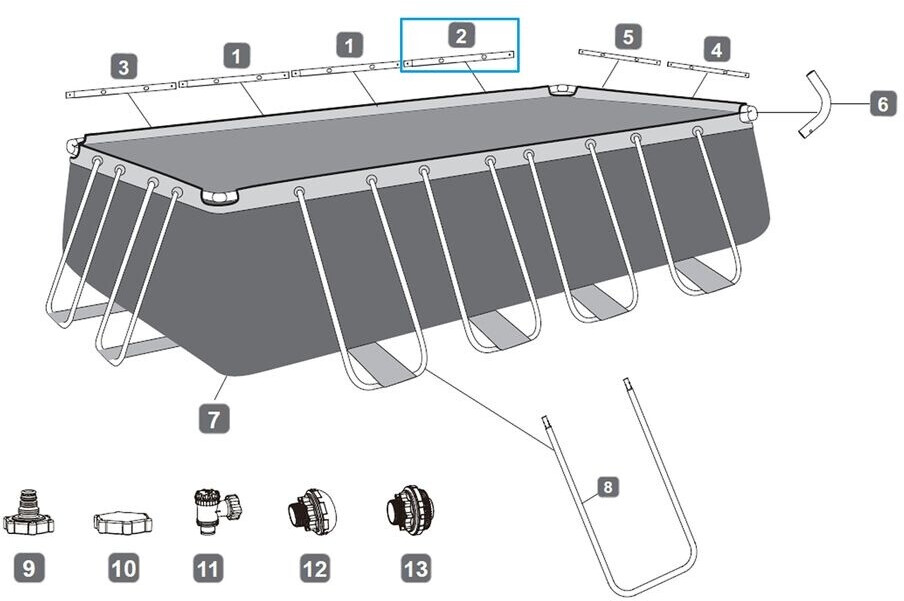 3
1
1
2
5
4
6
7
8
9
10
11
12
13