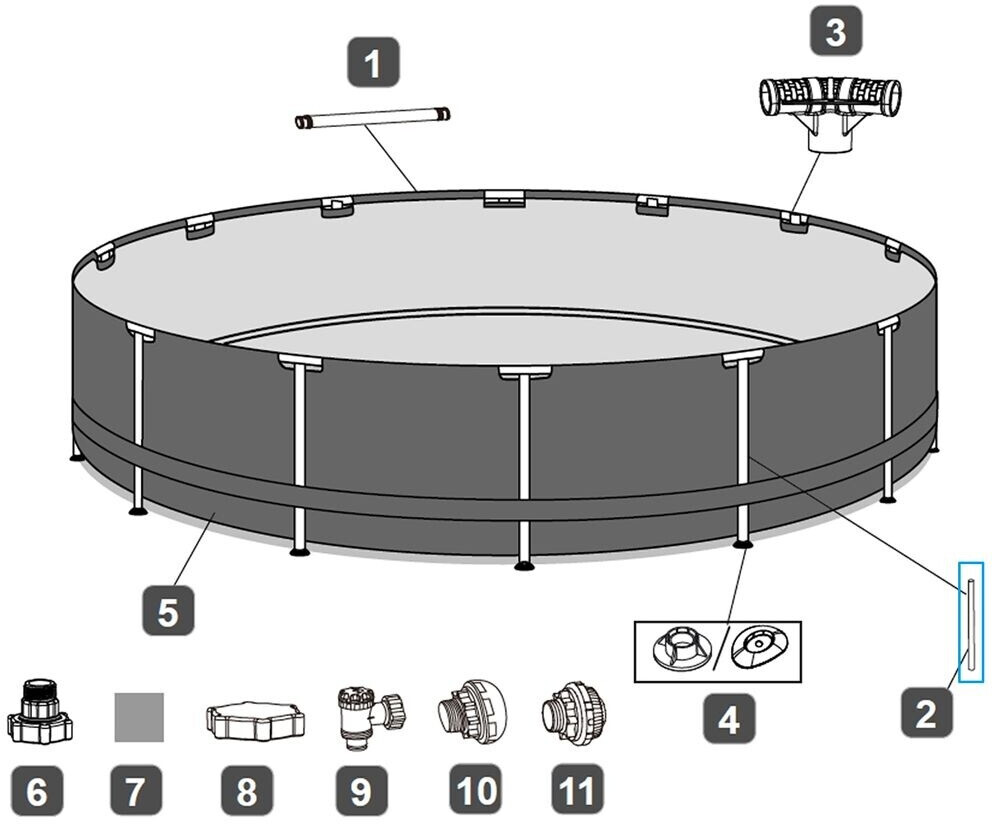 1
3
5
4
2
6
7
8
9
10
11