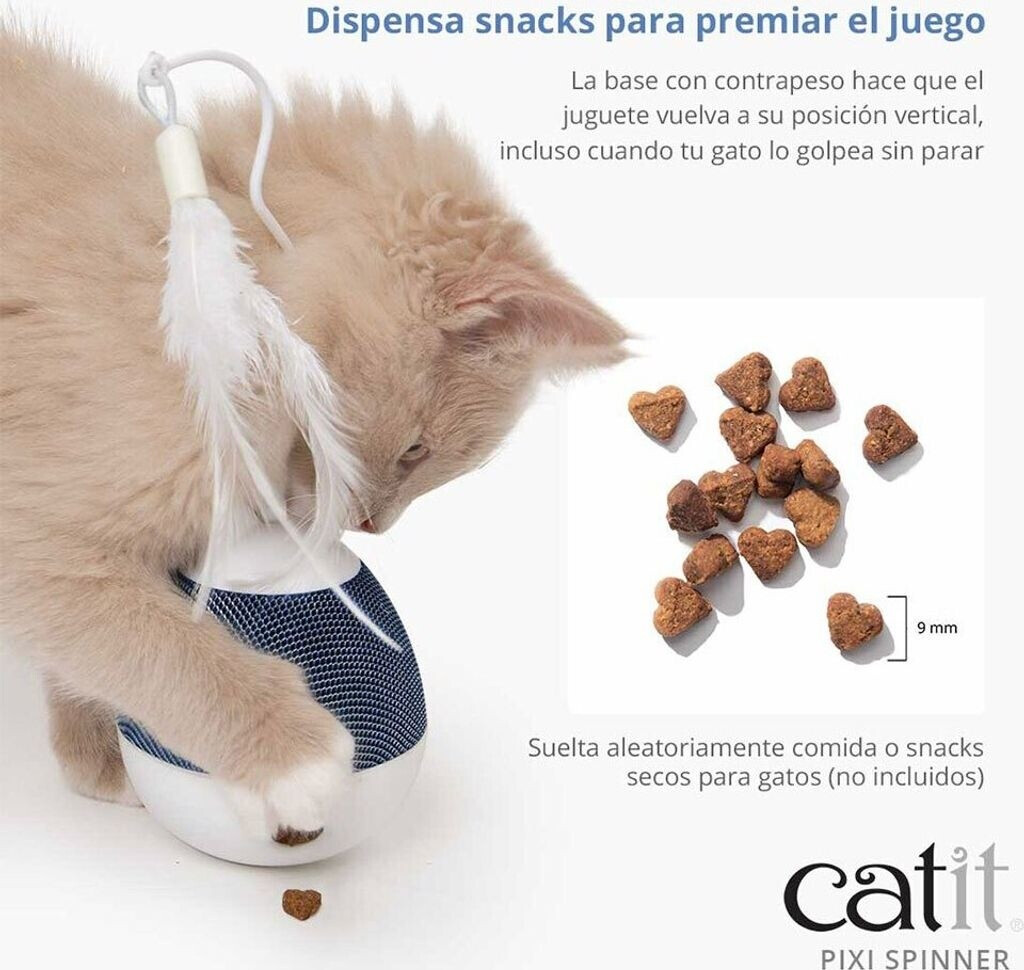 Dispensa snacks para premiar el juego

La base con contrapeso hace que el juguete vuelva a su posición vertical, incluso cuando tu gato lo golpea sin parar

9 mm

Suelta aleatoriamente comida o snacks secos para gatos (no incluidos)

catit®
PIXI SPINNER