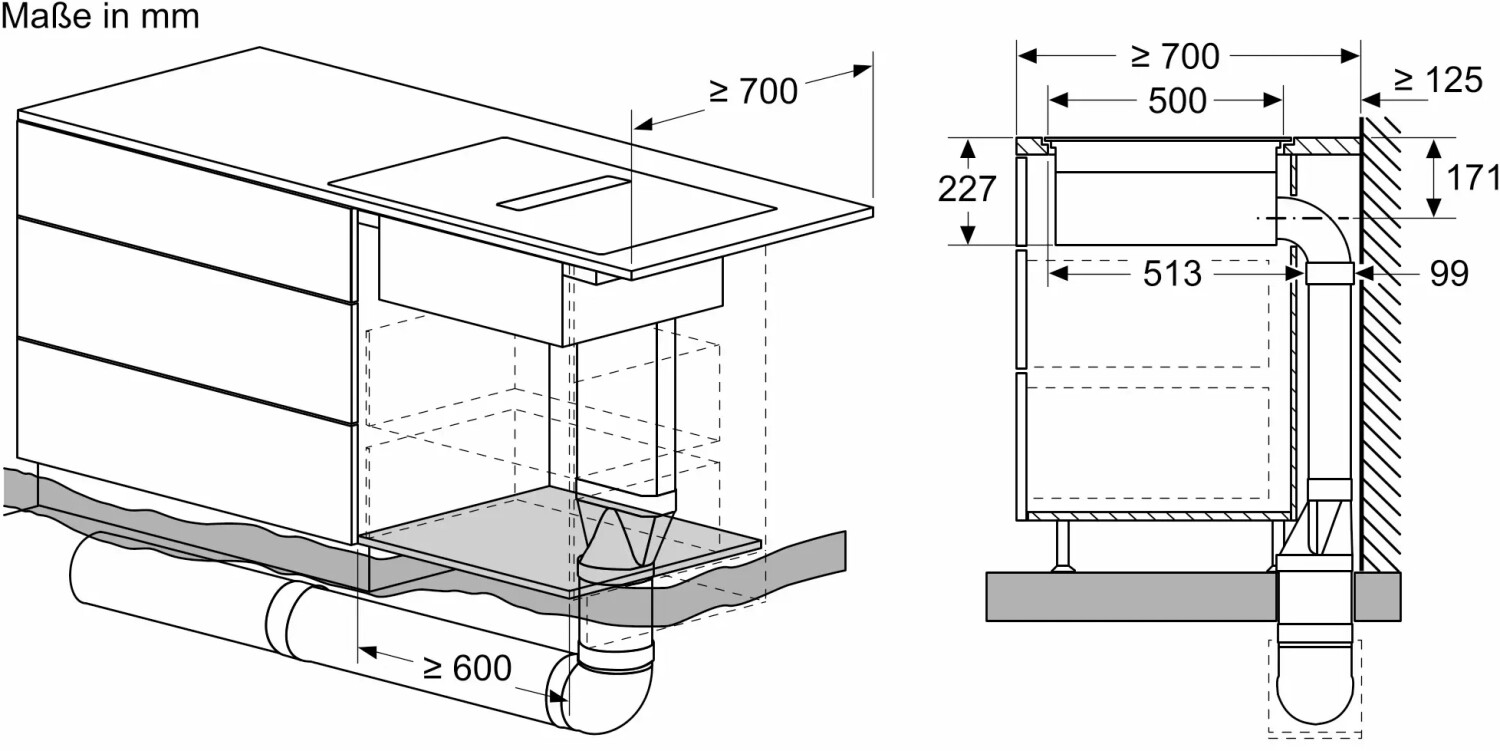 Maße in mm

≥ 700

≥ 600

≥ 700

500

≥ 125

227

171

513

99