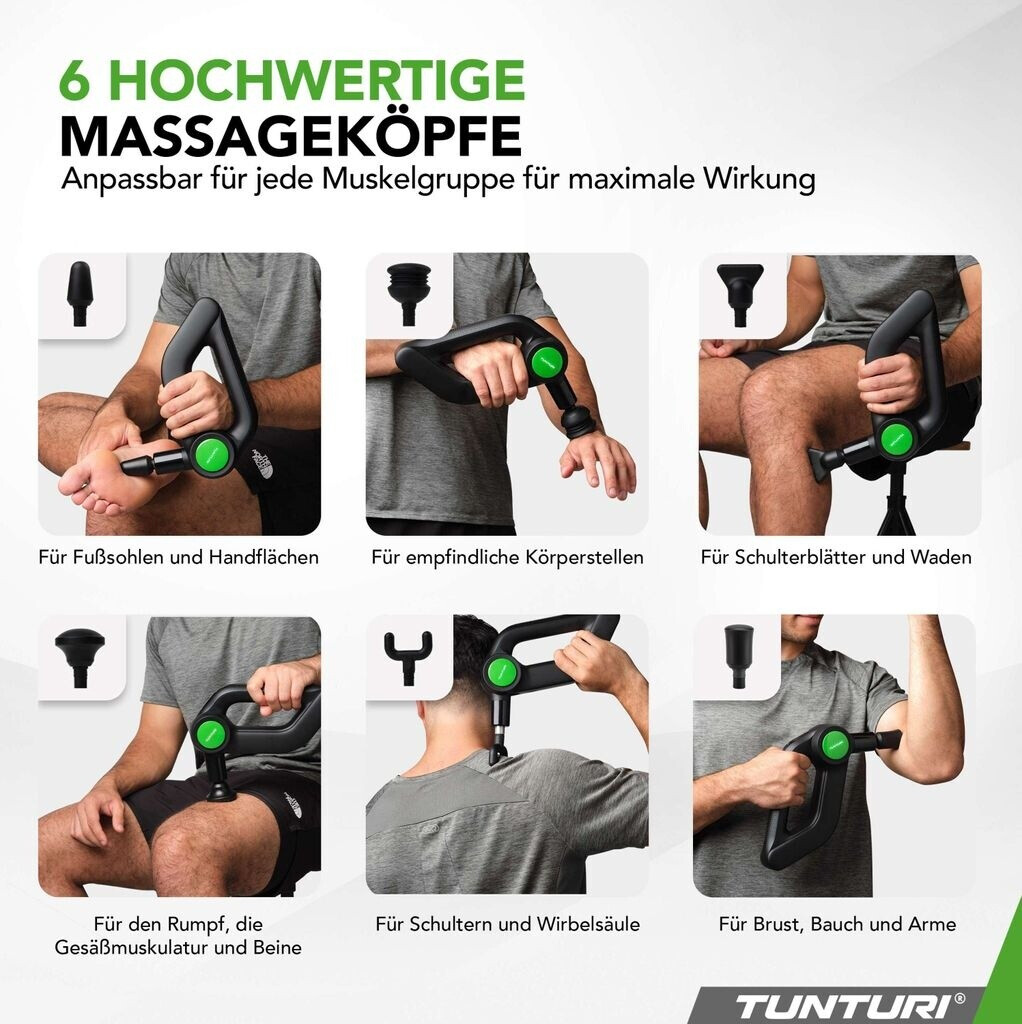 6 HOCHWERTIGE
MASSAGEKÖPFE
Anpassbar für jede Muskelgruppe für maximale Wirkung

Für Fußsohlen und Handflächen

Für empfindliche Körperstellen

Für Schulterblätter und Waden

Für den Rumpf, die Gesäßmuskulatur und Beine

Für Schultern und Wirbelsäule

Für Brust, Bauch und Arme

TUNTURI®