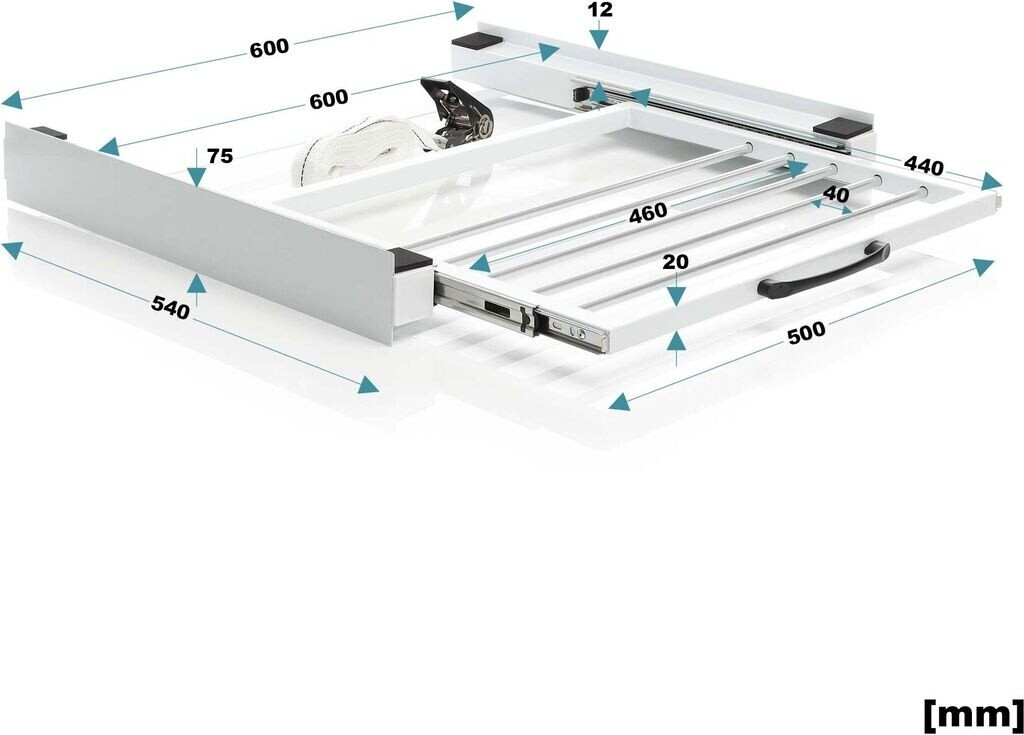 600
12
600
75
440
40
460
20
540
500
[mm]