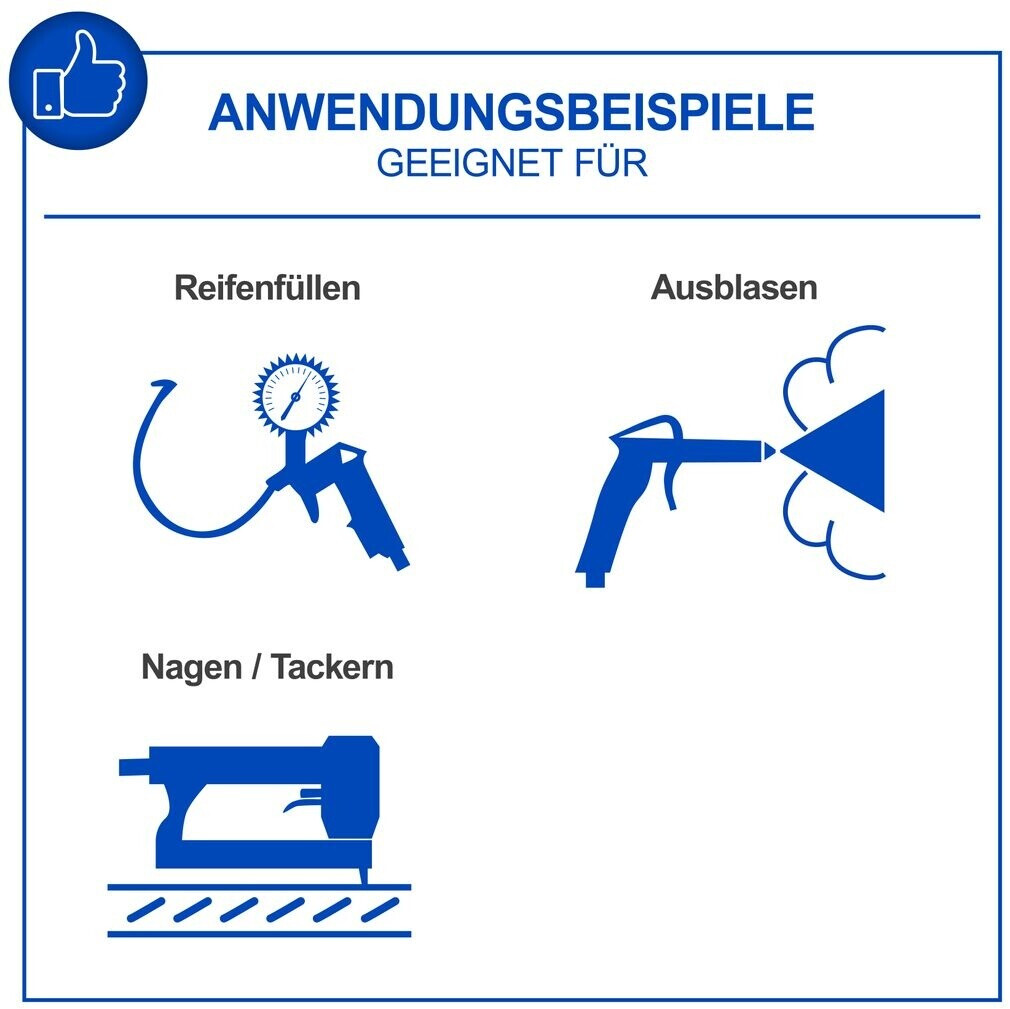 ANWENDUNGSBEISPIELE
GEEIGNET FÜR

Reifenfüllen

Ausblasen

Nagen / Tackern