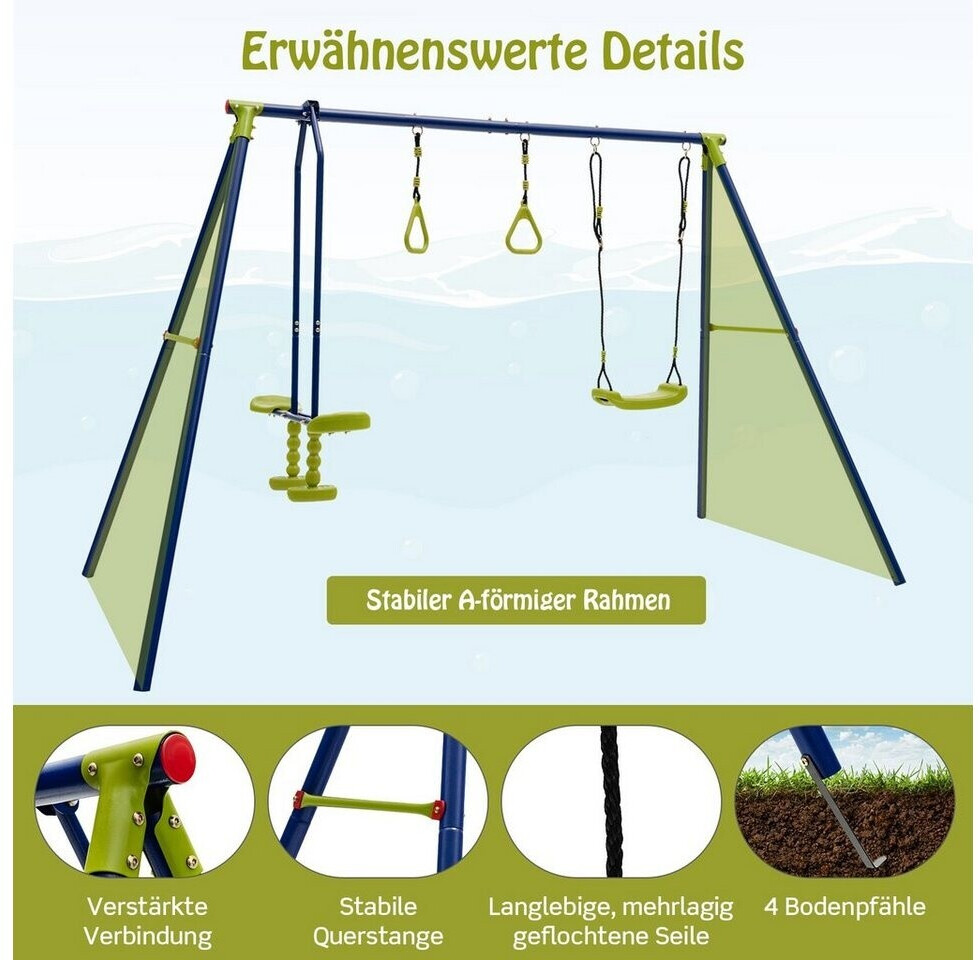 Erwähnenswerte Details

Stabiler A-förmiger Rahmen

Verstärkte Verbindung

Stabile Querstange

Langlebige, mehrlagig geflochtene Seile

4 Bodenpfähle