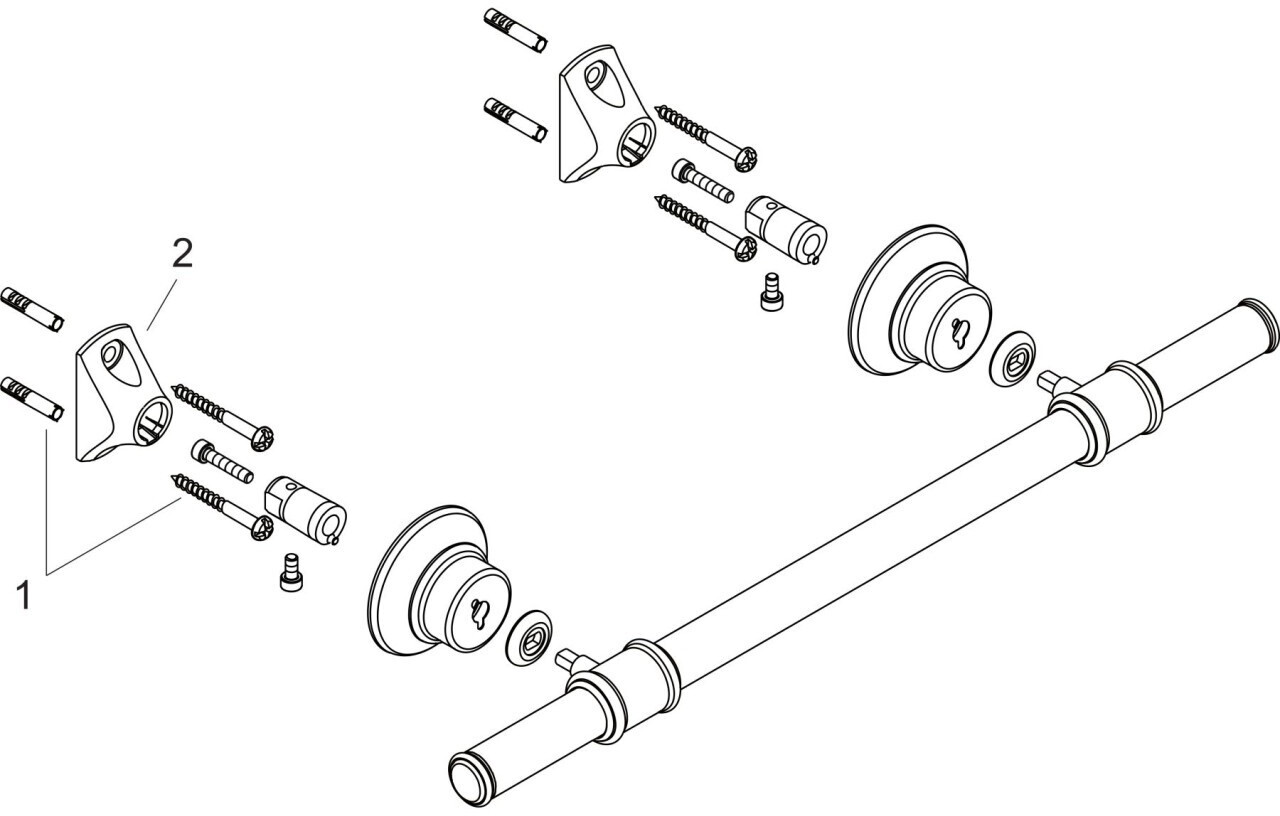 2

1