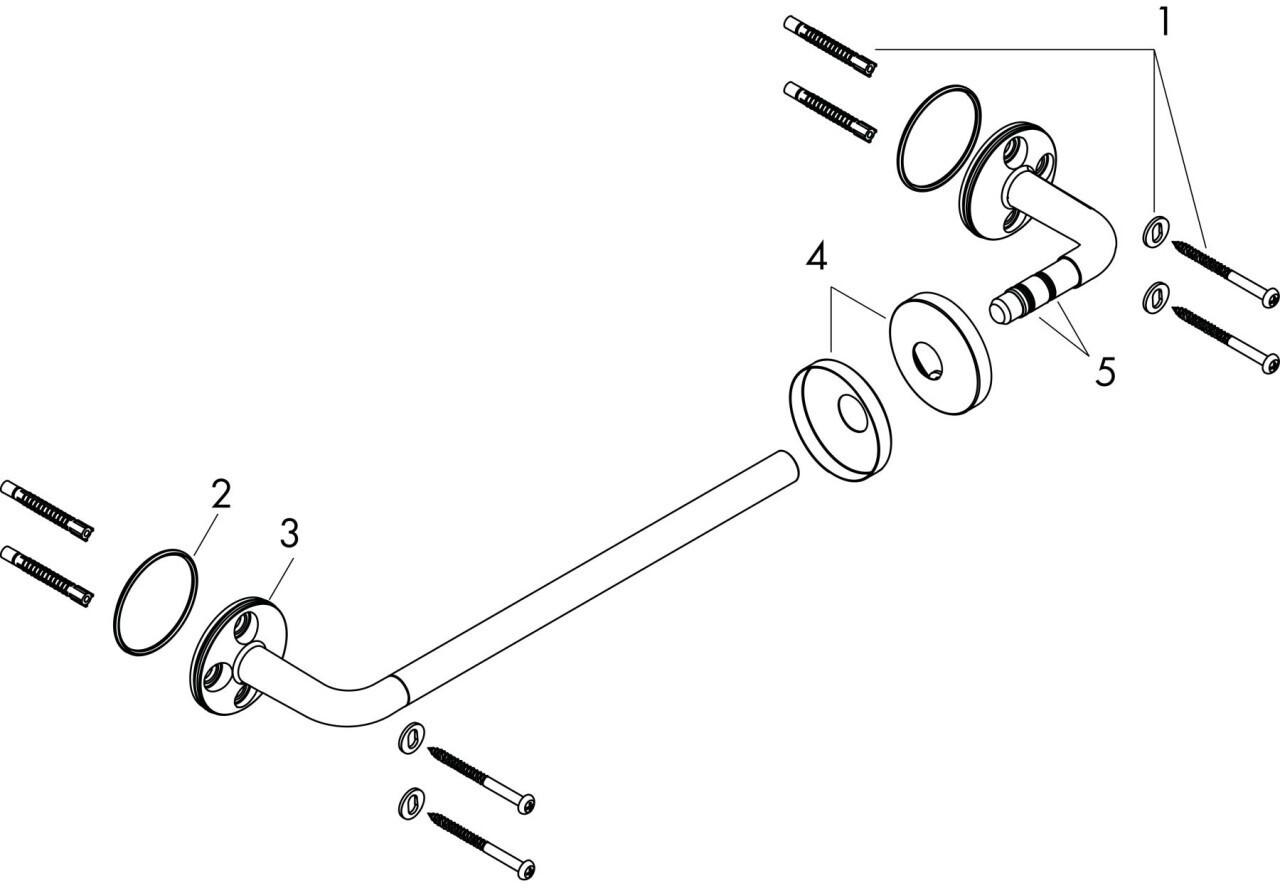 1
4
5
2
3