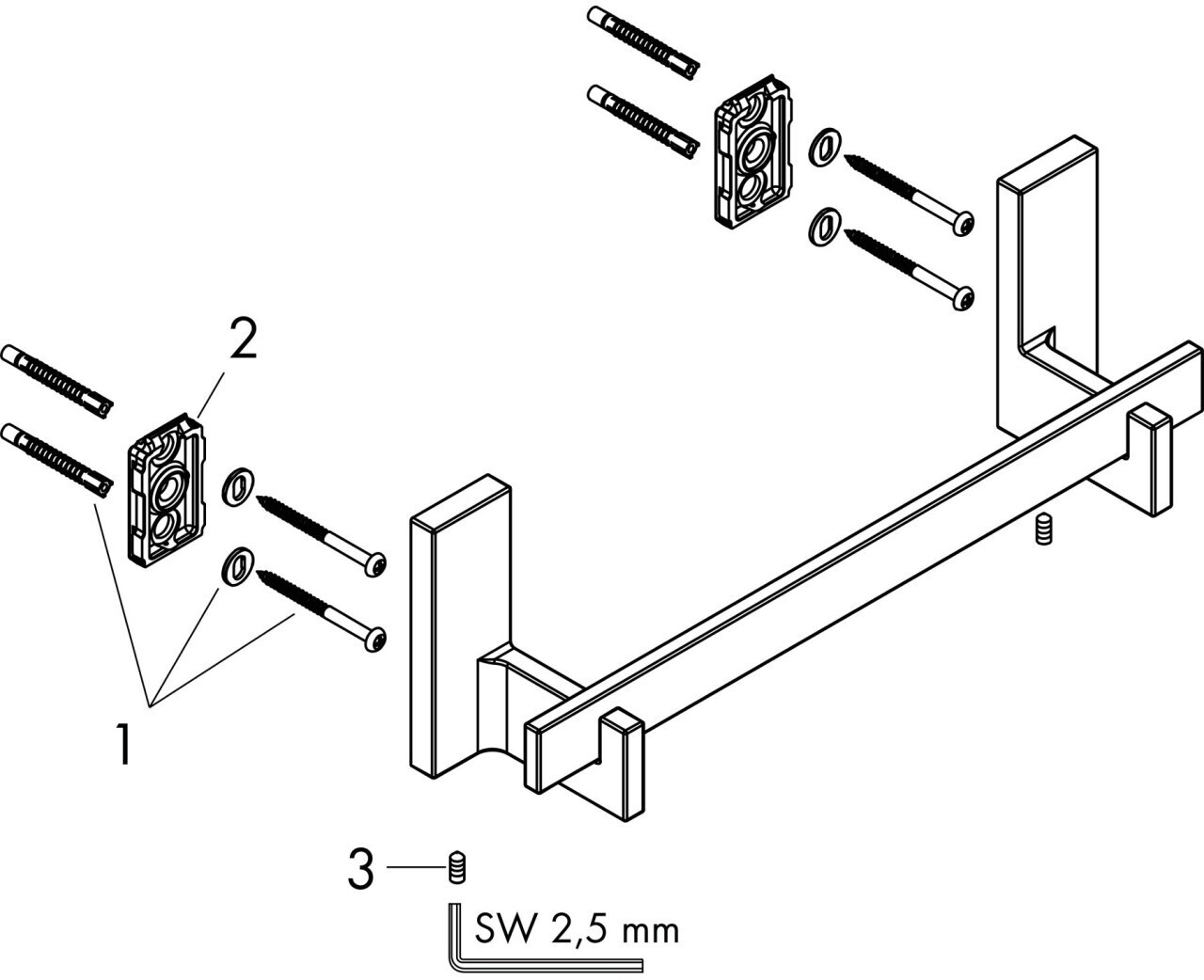 2

1

3

SW 2,5 mm