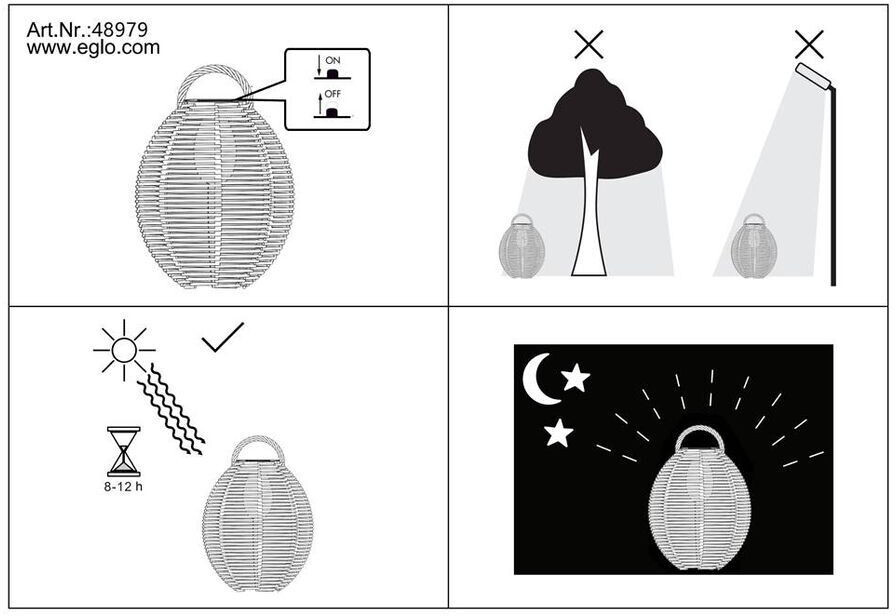 Art.Nr.:48979
www.eglo.com

ON
OFF

8-12 h