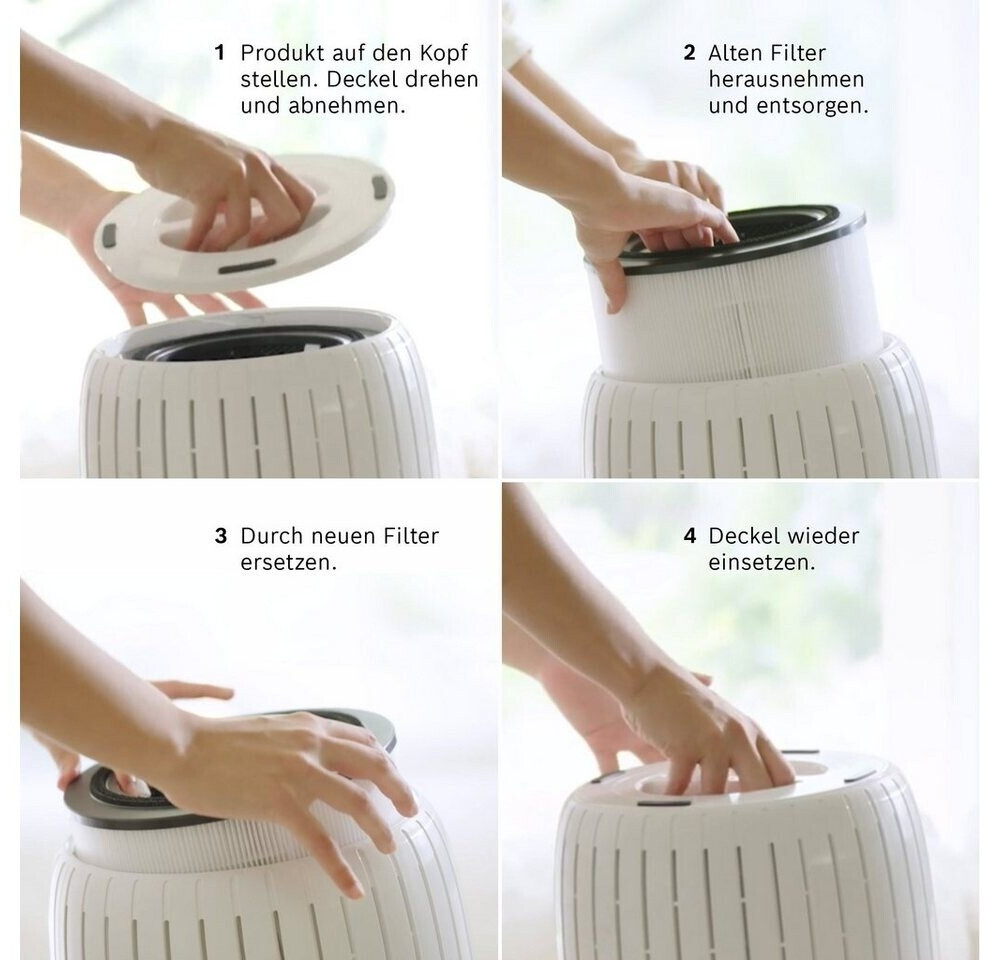 1 Produkt auf den Kopf stellen. Deckel drehen und abnehmen.

2 Alten Filter herausnehmen und entsorgen.

3 Durch neuen Filter ersetzen.

4 Deckel wieder einsetzen.