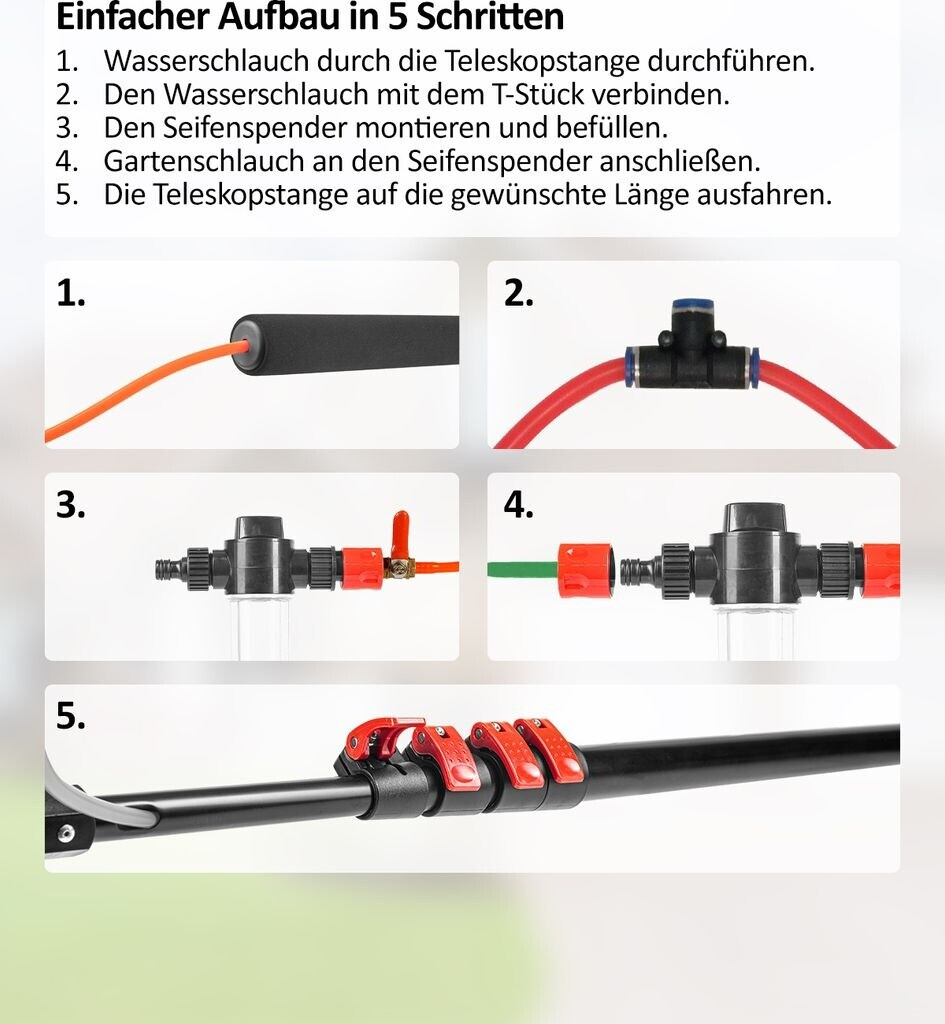 Einfacher Aufbau in 5 Schritten

1. Wasserschlauch durch die Teleskopstange durchführen.
2. Den Wasserschlauch mit dem T-Stück verbinden.
3. Den Seifenspender montieren und befüllen.
4. Gartenschlauch an den Seifenspender anschließen.
5. Die Teleskopstange auf die gewünschte Länge ausfahren.

1.

2.

3.

4.

5.