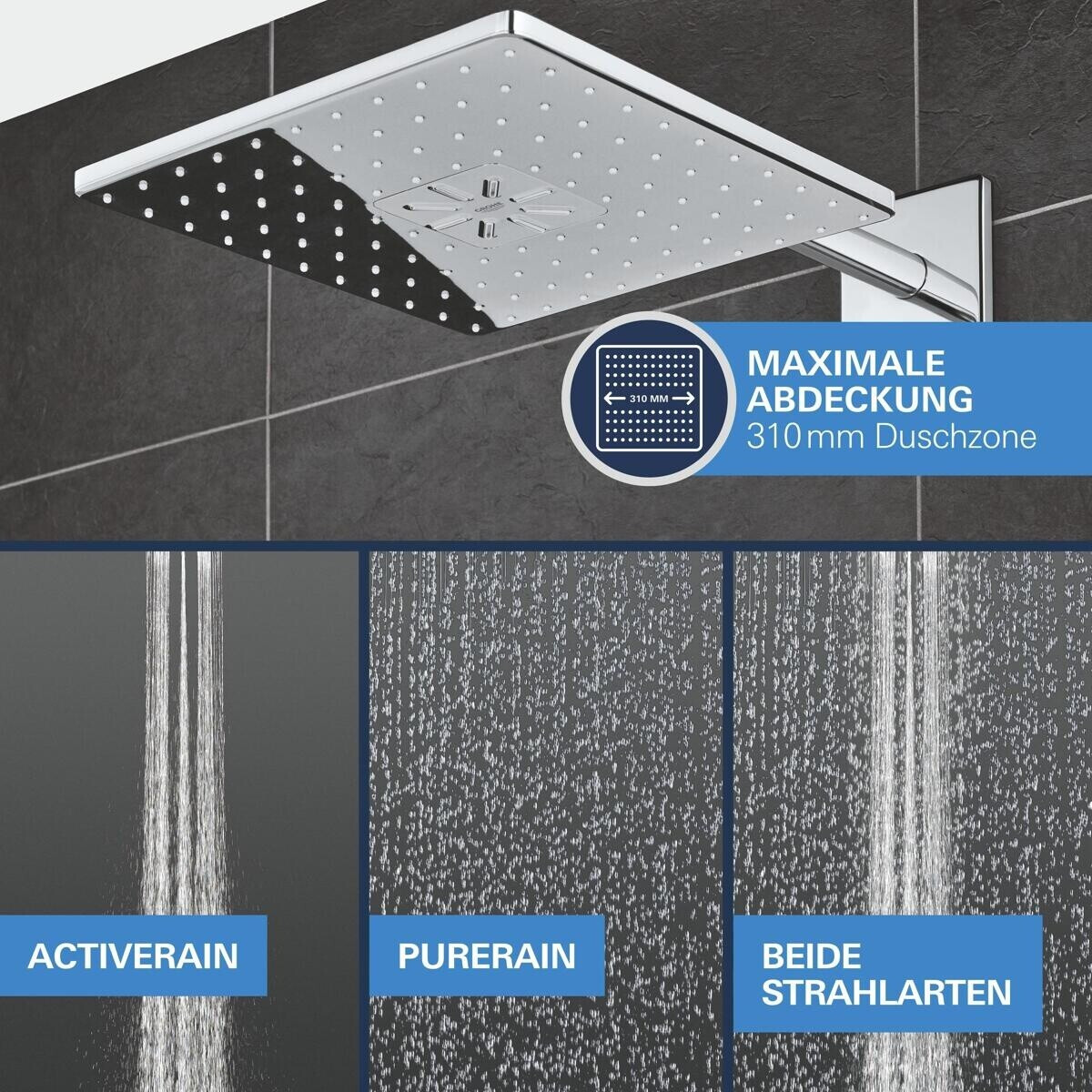 GROHE

310 MM

MAXIMALE ABDECKUNG
310 mm Duschzone

ACTIVERAIN

PURERAIN

BEIDE STRAHLARTEN