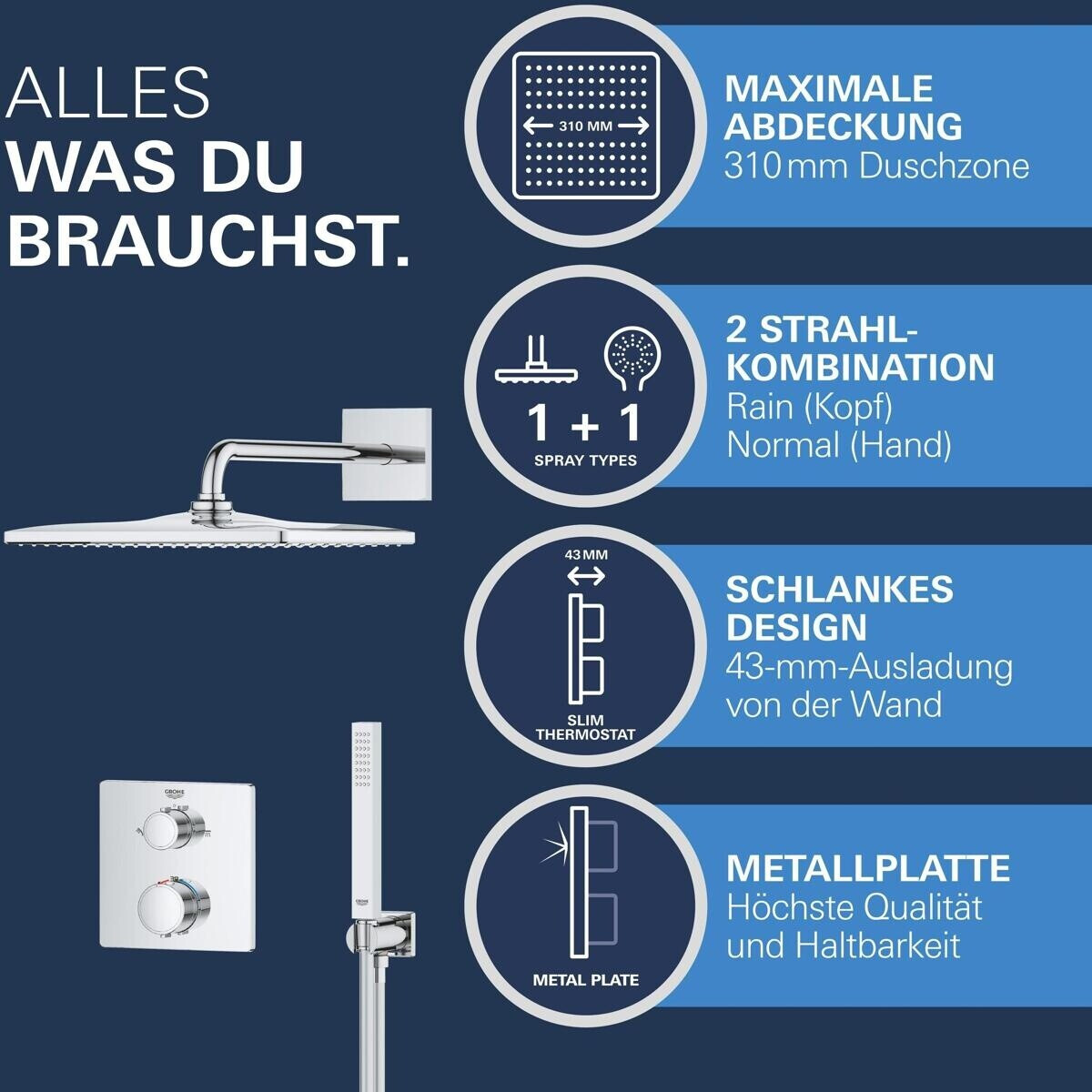 ALLES
WAS DU
BRAUCHST.

310 MM

MAXIMALE ABDECKUNG
310 mm Duschzone

1 + 1
SPRAY TYPES

2 STRAHL-KOMBINATION
Rain (Kopf)
Normal (Hand)

43 MM

SLIM THERMOSTAT

SCHLANKES DESIGN
43-mm-Ausladung von der Wand

METAL PLATE

METALLPLATTE
Höchste Qualität und Haltbarkeit

GROHE

GROHE