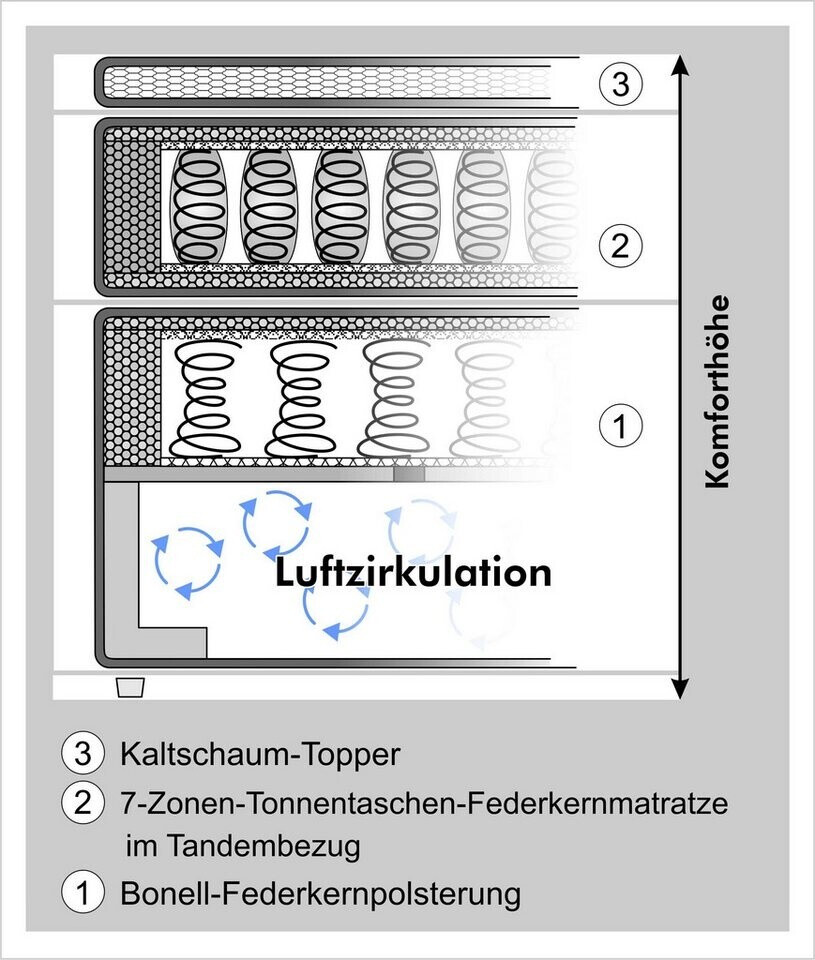 3

2

1

Komforthöhe

Luftzirkulation

3 Kaltschaum-Topper

2 7-Zonen-Tonnentaschen-Federkernmatratze im Tandembezug

1 Bonell-Federkernpolsterung