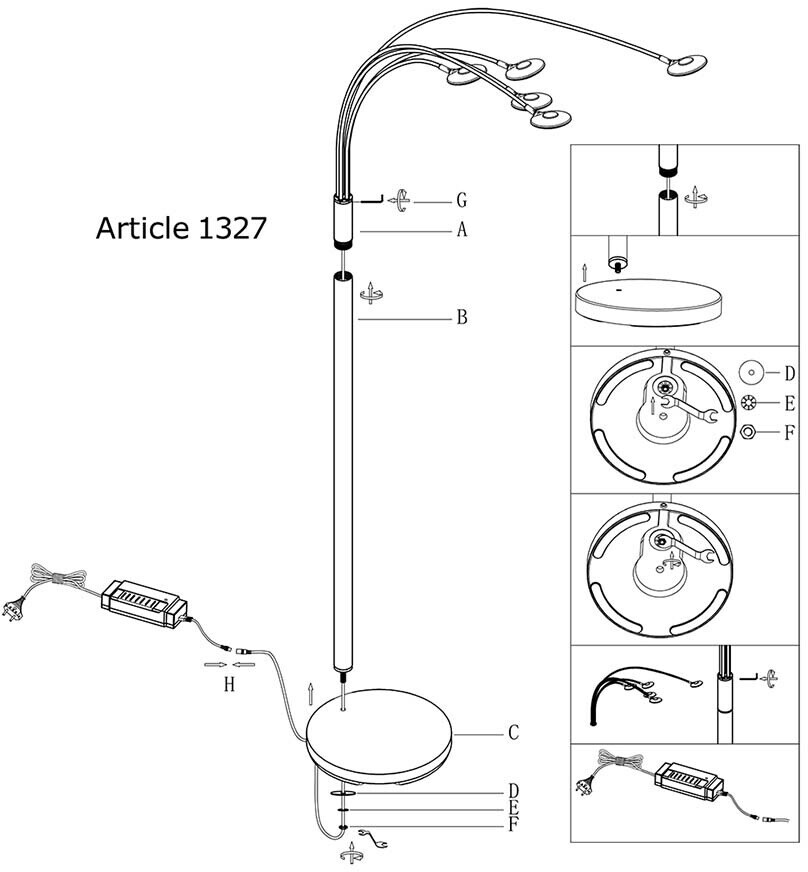 Article 1327

G
A
B
H
C
D
E
F

D
E
F