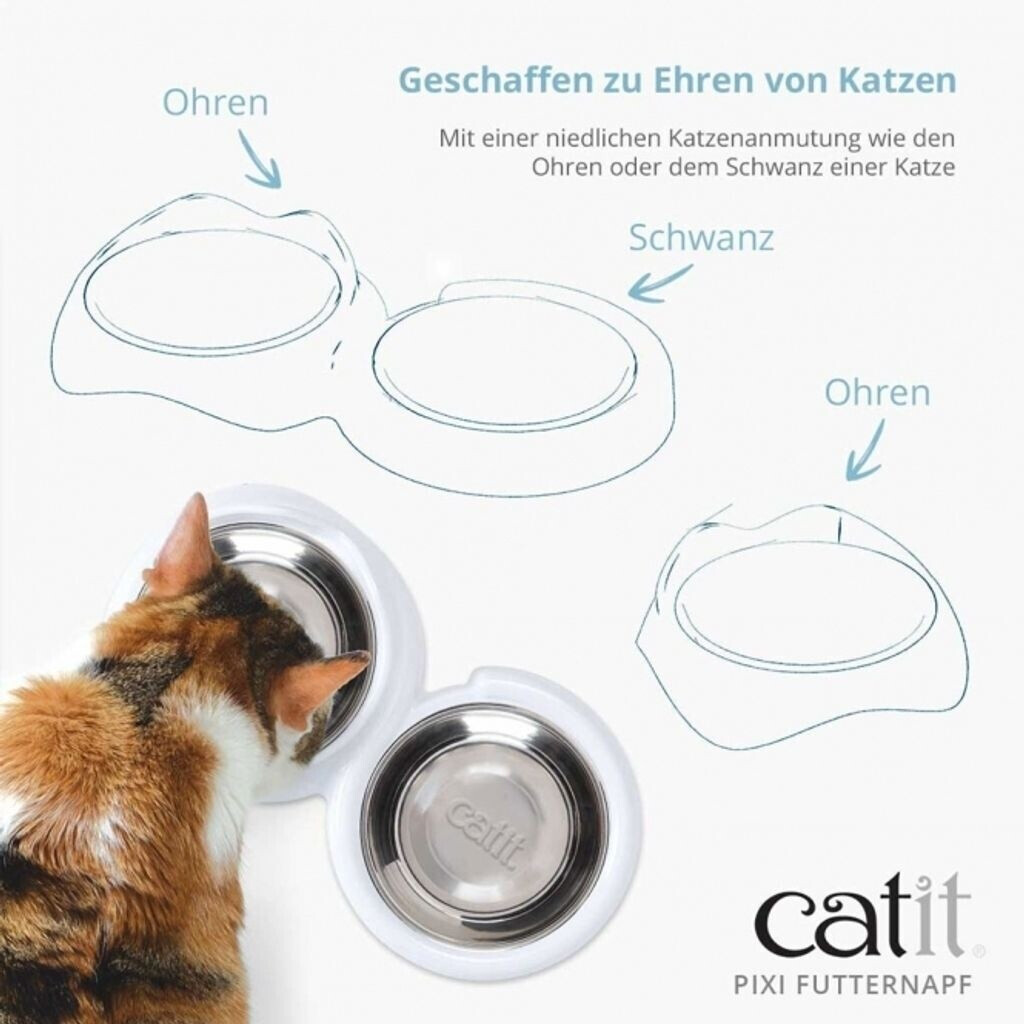 Geschaffen zu Ehren von Katzen

Mit einer niedlichen Katzenanmutung wie den Ohren oder dem Schwanz einer Katze

Ohren

Schwanz

Ohren

catit

catit®

PIXI FUTTERNAPF