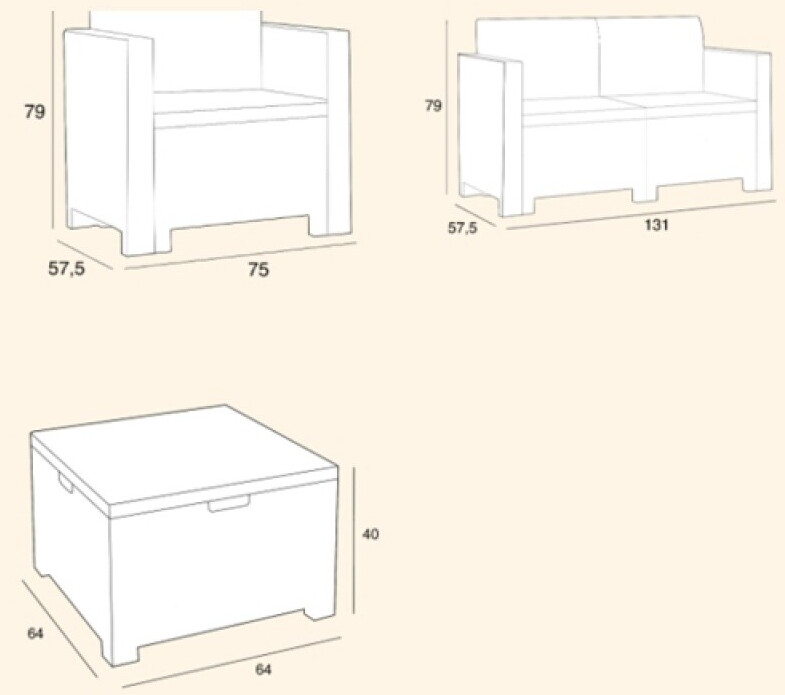 79
57,5
75

79
57,5
131

40
64
64