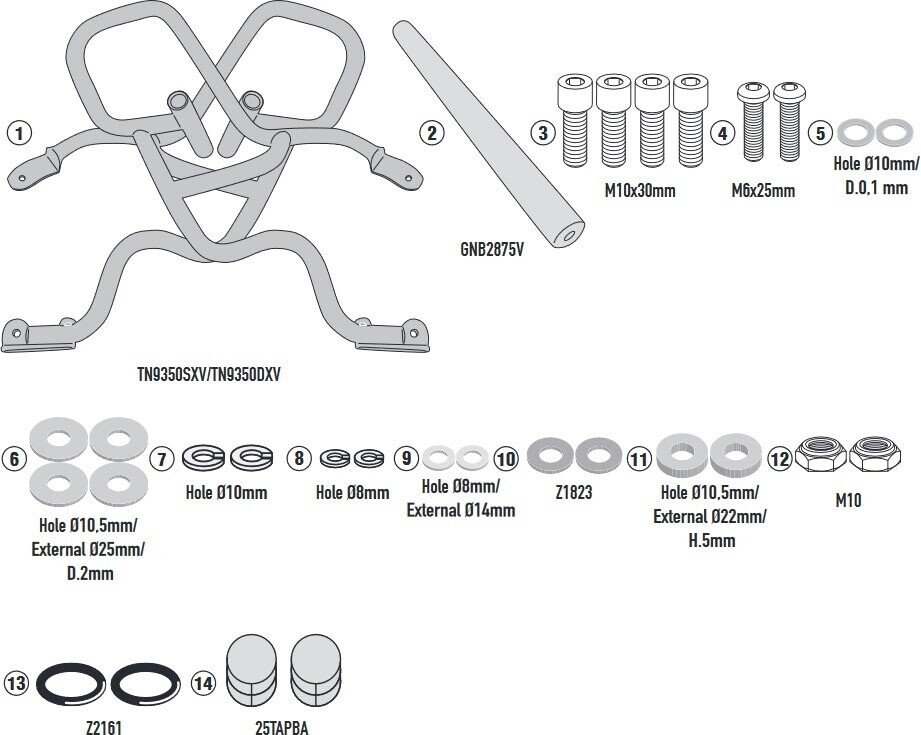 1

TN9350SXV/TN9350DXV

2

GNB2875V

3

M10x30mm

4

M6x25mm

5

Hole Ø10mm/ D.0,1 mm

6

Hole Ø10,5mm/ External Ø25mm/ D.2mm

7

Hole Ø10mm

8

Hole Ø8mm

9

Hole Ø8mm/ External Ø14mm

10

Z1823

11

Hole Ø10,5mm/ External Ø22mm/ H.5mm

12

M10

13

Z2161

14

25TAPBA