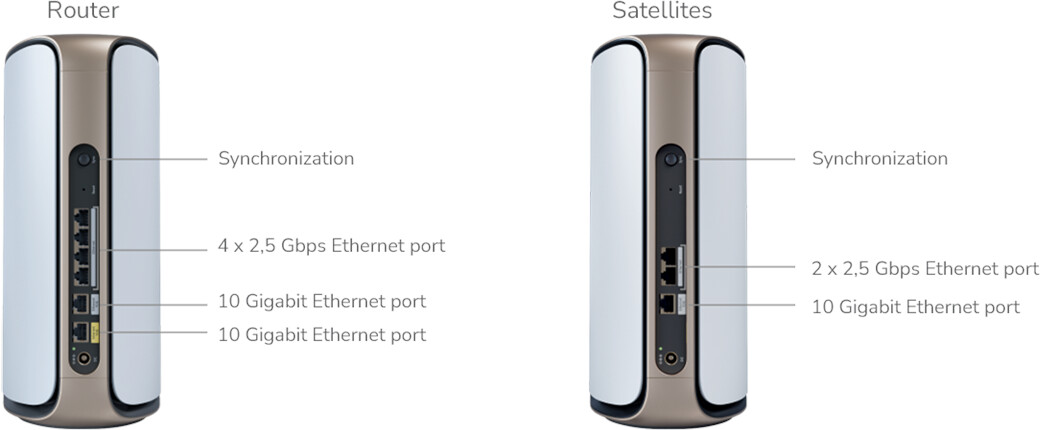 Router

Synchronization

4 x 2,5 Gbps Ethernet port

10 Gigabit Ethernet port

10 Gigabit Ethernet port

Satellites

Synchronization

2 x 2,5 Gbps Ethernet port

10 Gigabit Ethernet port