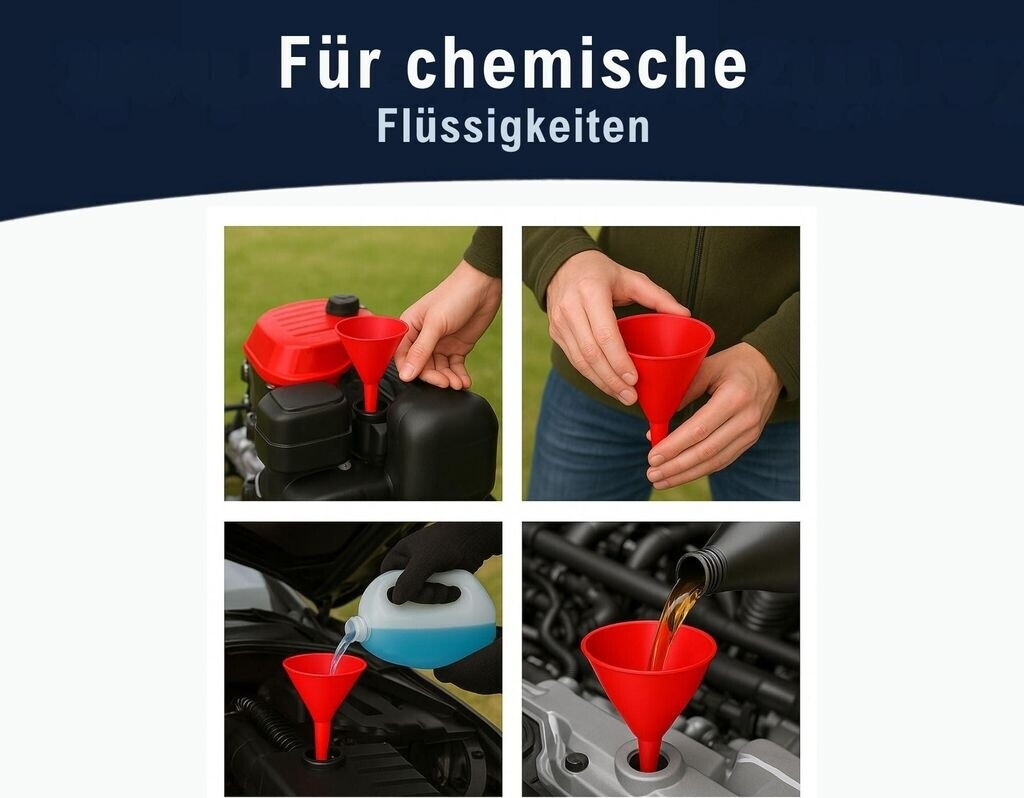 Für chemische
Flüssigkeiten