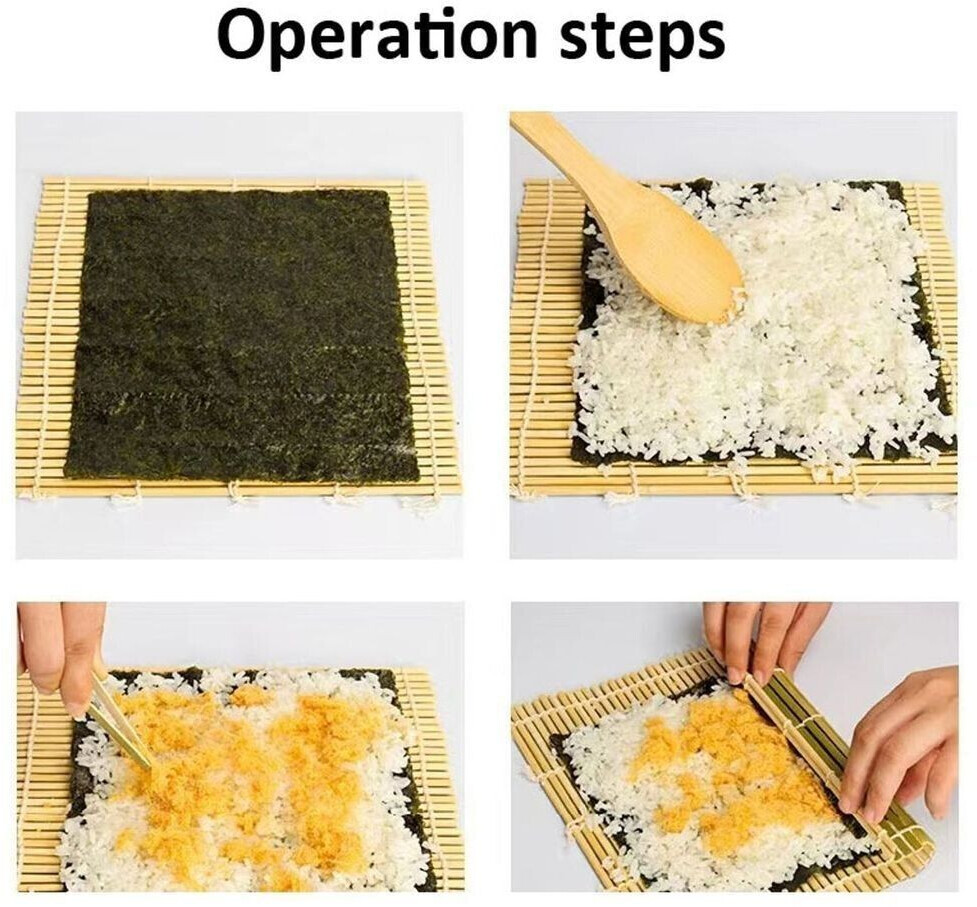 Operation steps