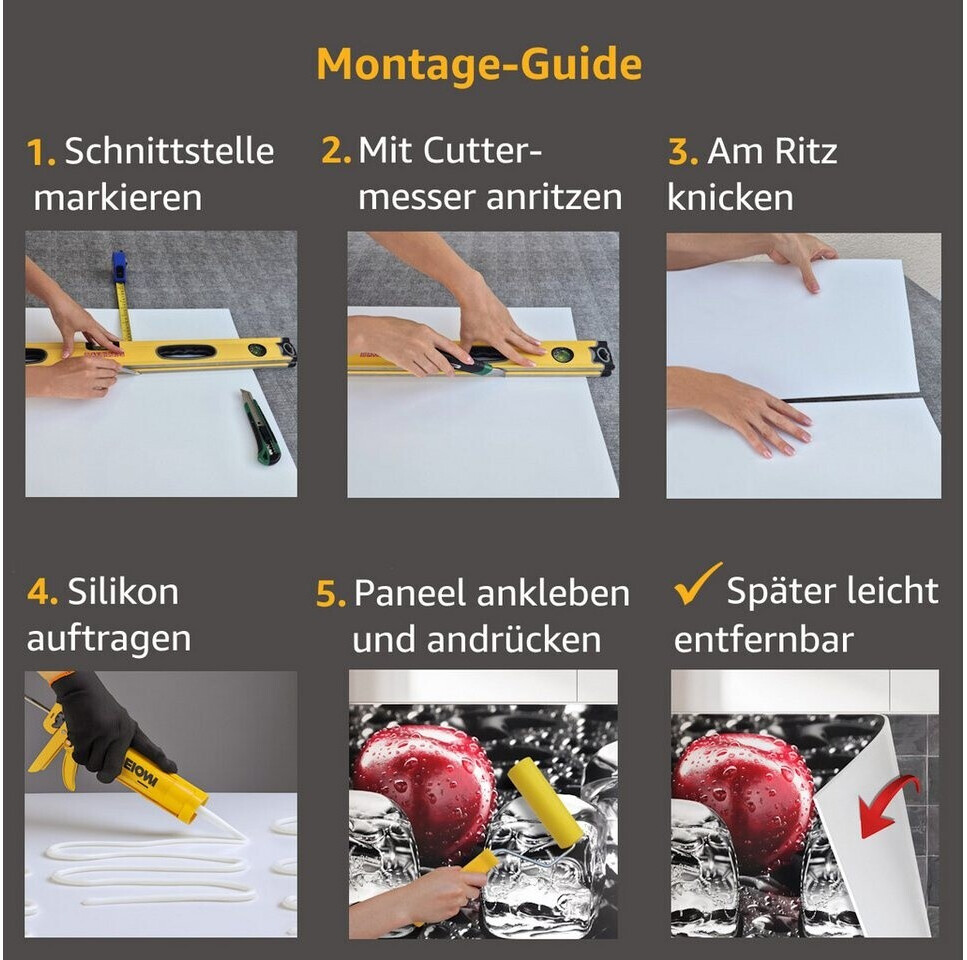 Montage-Guide

1. Schnittstelle markieren

2. Mit Cuttermesser anritzen

3. Am Ritz knicken

4. Silikon auftragen

5. Paneel ankleben und andrücken

✓ Später leicht entfernbar